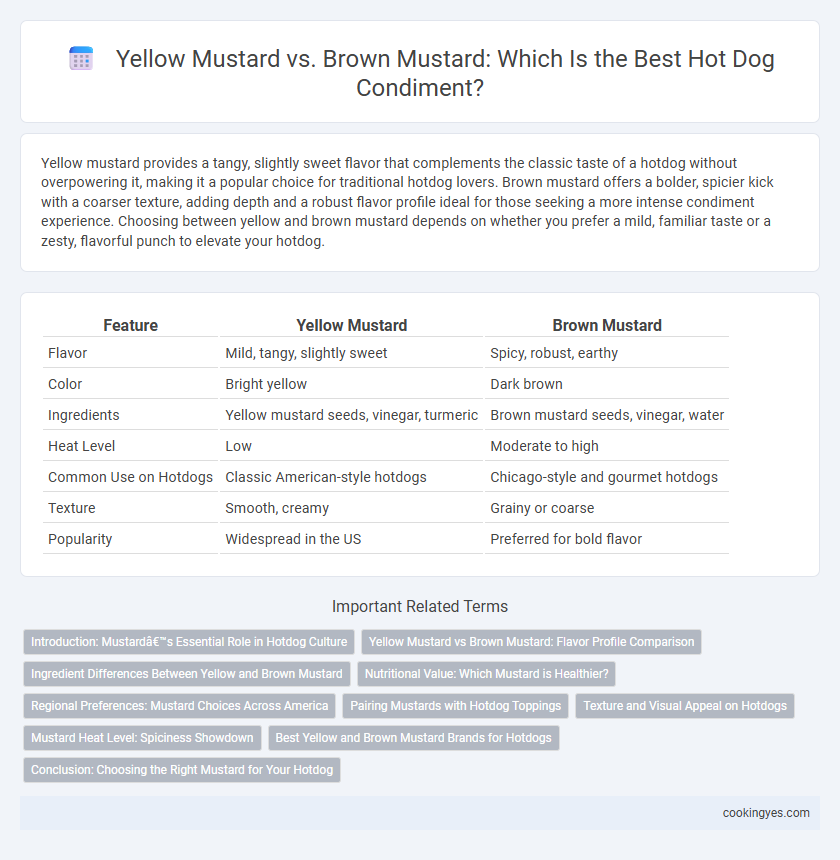 Yellow Mustard vs. Brown Mustard: Which Is the Best Hot Dog Condiment?

Yellow mustard provides a tangy, slightly sweet flavor that complements the classic taste of a hotdog without overpowering it, making it a popular choice for traditional hotdog lovers. Brown mustard offers a bolder, spicier kick with a coarser texture, adding depth and a robust flavor profile ideal for those seeking a more intense condiment experience. Choosing between yellow and brown mustard depends on whether you prefer a mild, familiar taste or a zesty, flavorful punch to elevate your hotdog.

| Feature | Yellow Mustard | Brown Mustard |
|---|---|---|
| Flavor | Mild, tangy, slightly sweet | Spicy, robust, earthy |
| Color | Bright yellow | Dark brown |
| Ingredients | Yellow mustard seeds, vinegar, turmeric | Brown mustard seeds, vinegar, water |
| Heat Level | Low | Moderate to high |
| Common Use on Hotdogs | Classic American-style hotdogs | Chicago-style and gourmet hotdogs |
| Texture | Smooth, creamy | Grainy or coarse |
| Popularity | Widespread in the US | Preferred for bold flavor |

Important Related Terms

Introduction: Mustardâ€™s Essential Role in Hotdog Culture
Yellow Mustard vs Brown Mustard: Flavor Profile Comparison
Ingredient Differences Between Yellow and Brown Mustard
Nutritional Value: Which Mustard is Healthier?
Regional Preferences: Mustard Choices Across America
Pairing Mustards with Hotdog Toppings
Texture and Visual Appeal on Hotdogs
Mustard Heat Level: Spiciness Showdown
Best Yellow and Brown Mustard Brands for Hotdogs
Conclusion: Choosing the Right Mustard for Your Hotdog

cookingyes.com