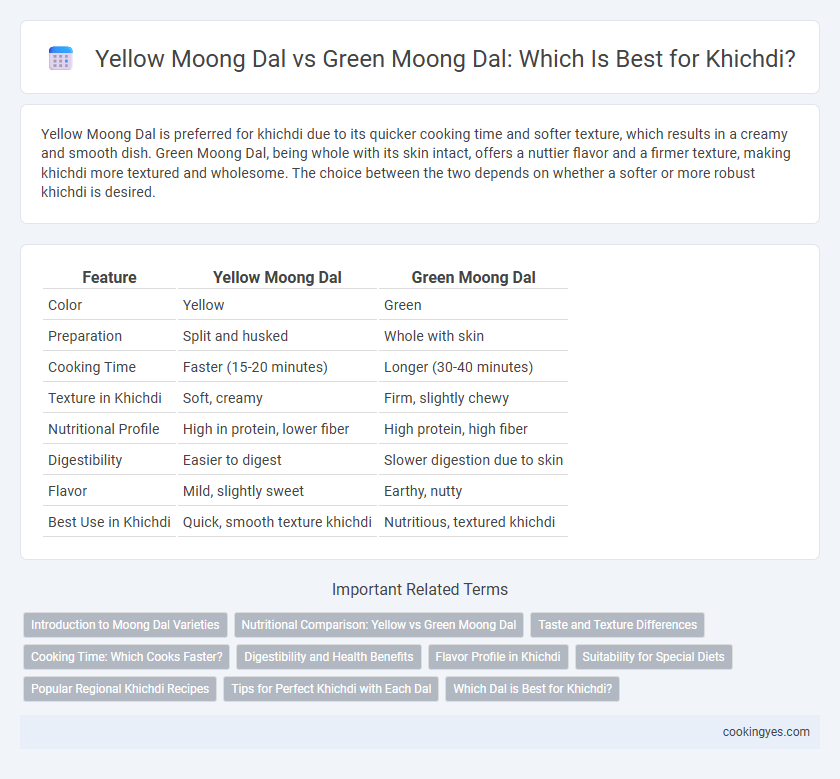 Yellow Moong Dal vs Green Moong Dal: Which Is Best for Khichdi?

Yellow Moong Dal is preferred for khichdi due to its quicker cooking time and softer texture, which results in a creamy and smooth dish. Green Moong Dal, being whole with its skin intact, offers a nuttier flavor and a firmer texture, making khichdi more textured and wholesome. The choice between the two depends on whether a softer or more robust khichdi is desired.

| Feature | Yellow Moong Dal | Green Moong Dal |
|---|---|---|
| Color | Yellow | Green |
| Preparation | Split and husked | Whole with skin |
| Cooking Time | Faster (15-20 minutes) | Longer (30-40 minutes) |
| Texture in Khichdi | Soft, creamy | Firm, slightly chewy |
| Nutritional Profile | High in protein, lower fiber | High protein, high fiber |
| Digestibility | Easier to digest | Slower digestion due to skin |
| Flavor | Mild, slightly sweet | Earthy, nutty |
| Best Use in Khichdi | Quick, smooth texture khichdi | Nutritious, textured khichdi |

Important Related Terms

Introduction to Moong Dal Varieties
Nutritional Comparison: Yellow vs Green Moong Dal
Taste and Texture Differences
Cooking Time: Which Cooks Faster?
Digestibility and Health Benefits
Flavor Profile in Khichdi
Suitability for Special Diets
Popular Regional Khichdi Recipes
Tips for Perfect Khichdi with Each Dal
Which Dal is Best for Khichdi?

cookingyes.com