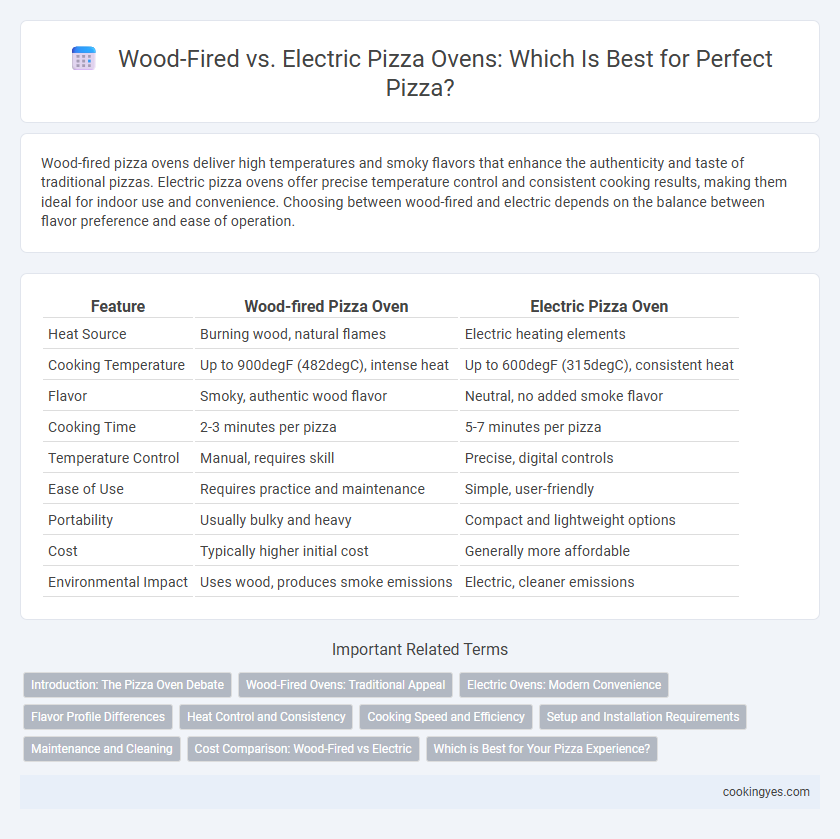 Wood-Fired vs. Electric Pizza Ovens: Which Is Best for Perfect Pizza?

Wood-fired pizza ovens deliver high temperatures and smoky flavors that enhance the authenticity and taste of traditional pizzas. Electric pizza ovens offer precise temperature control and consistent cooking results, making them ideal for indoor use and convenience. Choosing between wood-fired and electric depends on the balance between flavor preference and ease of operation.

| Feature | Wood-fired Pizza Oven | Electric Pizza Oven |
|---|---|---|
| Heat Source | Burning wood, natural flames | Electric heating elements |
| Cooking Temperature | Up to 900degF (482degC), intense heat | Up to 600degF (315degC), consistent heat |
| Flavor | Smoky, authentic wood flavor | Neutral, no added smoke flavor |
| Cooking Time | 2-3 minutes per pizza | 5-7 minutes per pizza |
| Temperature Control | Manual, requires skill | Precise, digital controls |
| Ease of Use | Requires practice and maintenance | Simple, user-friendly |
| Portability | Usually bulky and heavy | Compact and lightweight options |
| Cost | Typically higher initial cost | Generally more affordable |
| Environmental Impact | Uses wood, produces smoke emissions | Electric, cleaner emissions |

Important Related Terms

Introduction: The Pizza Oven Debate
Wood-Fired Ovens: Traditional Appeal
Electric Ovens: Modern Convenience
Flavor Profile Differences
Heat Control and Consistency
Cooking Speed and Efficiency
Setup and Installation Requirements
Maintenance and Cleaning
Cost Comparison: Wood-Fired vs Electric
Which is Best for Your Pizza Experience?

cookingyes.com