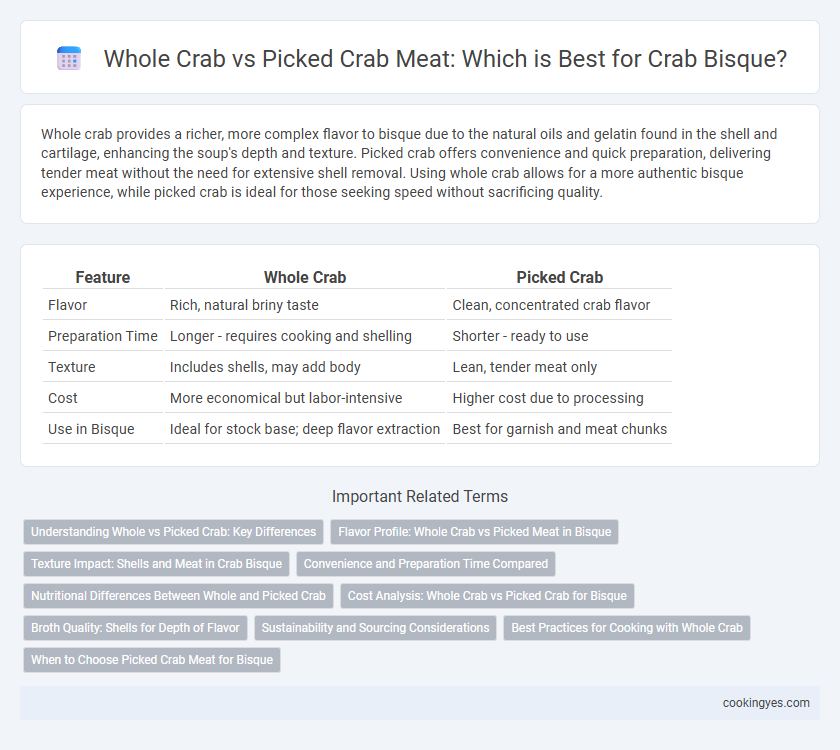 Whole Crab vs Picked Crab Meat: Which is Best for Crab Bisque?

Whole crab provides a richer, more complex flavor to bisque due to the natural oils and gelatin found in the shell and cartilage, enhancing the soup's depth and texture. Picked crab offers convenience and quick preparation, delivering tender meat without the need for extensive shell removal. Using whole crab allows for a more authentic bisque experience, while picked crab is ideal for those seeking speed without sacrificing quality.

| Feature | Whole Crab | Picked Crab |
|---|---|---|
| Flavor | Rich, natural briny taste | Clean, concentrated crab flavor |
| Preparation Time | Longer - requires cooking and shelling | Shorter - ready to use |
| Texture | Includes shells, may add body | Lean, tender meat only |
| Cost | More economical but labor-intensive | Higher cost due to processing |
| Use in Bisque | Ideal for stock base; deep flavor extraction | Best for garnish and meat chunks |

Important Related Terms

Understanding Whole vs Picked Crab: Key Differences
Flavor Profile: Whole Crab vs Picked Meat in Bisque
Texture Impact: Shells and Meat in Crab Bisque
Convenience and Preparation Time Compared
Nutritional Differences Between Whole and Picked Crab
Cost Analysis: Whole Crab vs Picked Crab for Bisque
Broth Quality: Shells for Depth of Flavor
Sustainability and Sourcing Considerations
Best Practices for Cooking with Whole Crab
When to Choose Picked Crab Meat for Bisque

cookingyes.com