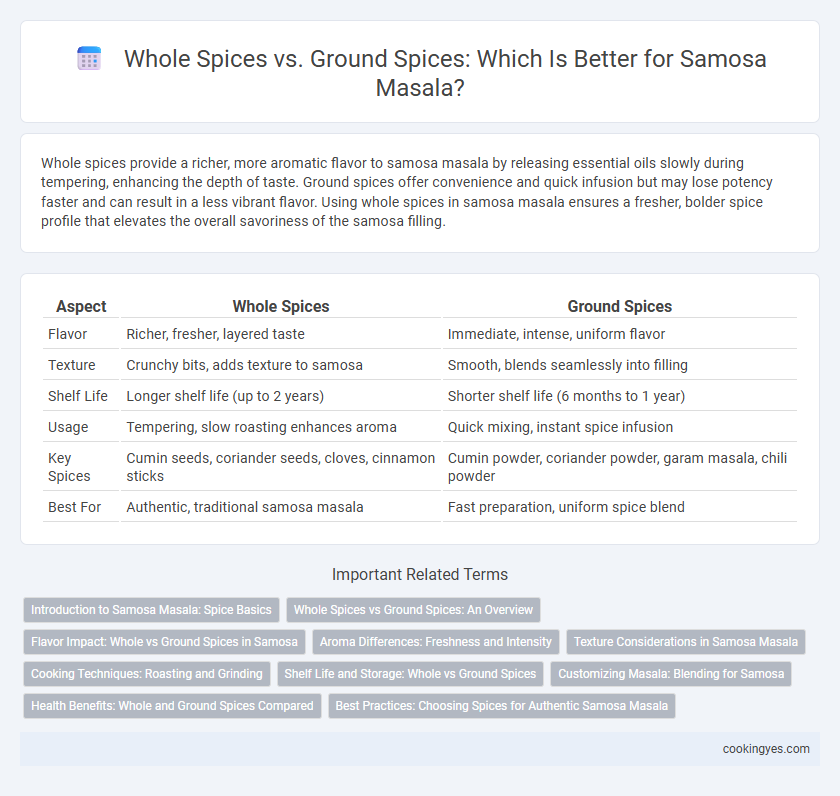 Whole Spices vs. Ground Spices: Which Is Better for Samosa Masala?

Whole spices provide a richer, more aromatic flavor to samosa masala by releasing essential oils slowly during tempering, enhancing the depth of taste. Ground spices offer convenience and quick infusion but may lose potency faster and can result in a less vibrant flavor. Using whole spices in samosa masala ensures a fresher, bolder spice profile that elevates the overall savoriness of the samosa filling.

| Aspect | Whole Spices | Ground Spices |
|---|---|---|
| Flavor | Richer, fresher, layered taste | Immediate, intense, uniform flavor |
| Texture | Crunchy bits, adds texture to samosa | Smooth, blends seamlessly into filling |
| Shelf Life | Longer shelf life (up to 2 years) | Shorter shelf life (6 months to 1 year) |
| Usage | Tempering, slow roasting enhances aroma | Quick mixing, instant spice infusion |
| Key Spices | Cumin seeds, coriander seeds, cloves, cinnamon sticks | Cumin powder, coriander powder, garam masala, chili powder |
| Best For | Authentic, traditional samosa masala | Fast preparation, uniform spice blend |

Important Related Terms

Introduction to Samosa Masala: Spice Basics
Whole Spices vs Ground Spices: An Overview
Flavor Impact: Whole vs Ground Spices in Samosa
Aroma Differences: Freshness and Intensity
Texture Considerations in Samosa Masala
Cooking Techniques: Roasting and Grinding
Shelf Life and Storage: Whole vs Ground Spices
Customizing Masala: Blending for Samosa
Health Benefits: Whole and Ground Spices Compared
Best Practices: Choosing Spices for Authentic Samosa Masala

cookingyes.com