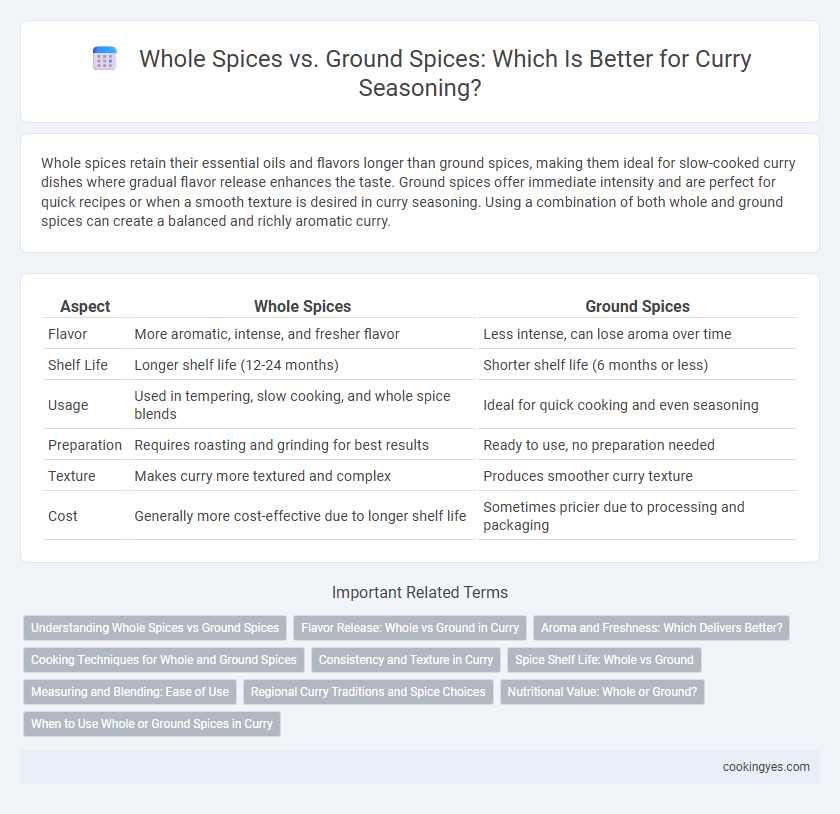 Whole Spices vs. Ground Spices: Which Is Better for Curry Seasoning?

Whole spices retain their essential oils and flavors longer than ground spices, making them ideal for slow-cooked curry dishes where gradual flavor release enhances the taste. Ground spices offer immediate intensity and are perfect for quick recipes or when a smooth texture is desired in curry seasoning. Using a combination of both whole and ground spices can create a balanced and richly aromatic curry.

| Aspect | Whole Spices | Ground Spices |
|---|---|---|
| Flavor | More aromatic, intense, and fresher flavor | Less intense, can lose aroma over time |
| Shelf Life | Longer shelf life (12-24 months) | Shorter shelf life (6 months or less) |
| Usage | Used in tempering, slow cooking, and whole spice blends | Ideal for quick cooking and even seasoning |
| Preparation | Requires roasting and grinding for best results | Ready to use, no preparation needed |
| Texture | Makes curry more textured and complex | Produces smoother curry texture |
| Cost | Generally more cost-effective due to longer shelf life | Sometimes pricier due to processing and packaging |

Important Related Terms

Understanding Whole Spices vs Ground Spices
Flavor Release: Whole vs Ground in Curry
Aroma and Freshness: Which Delivers Better?
Cooking Techniques for Whole and Ground Spices
Consistency and Texture in Curry
Spice Shelf Life: Whole vs Ground
Measuring and Blending: Ease of Use
Regional Curry Traditions and Spice Choices
Nutritional Value: Whole or Ground?
When to Use Whole or Ground Spices in Curry

cookingyes.com