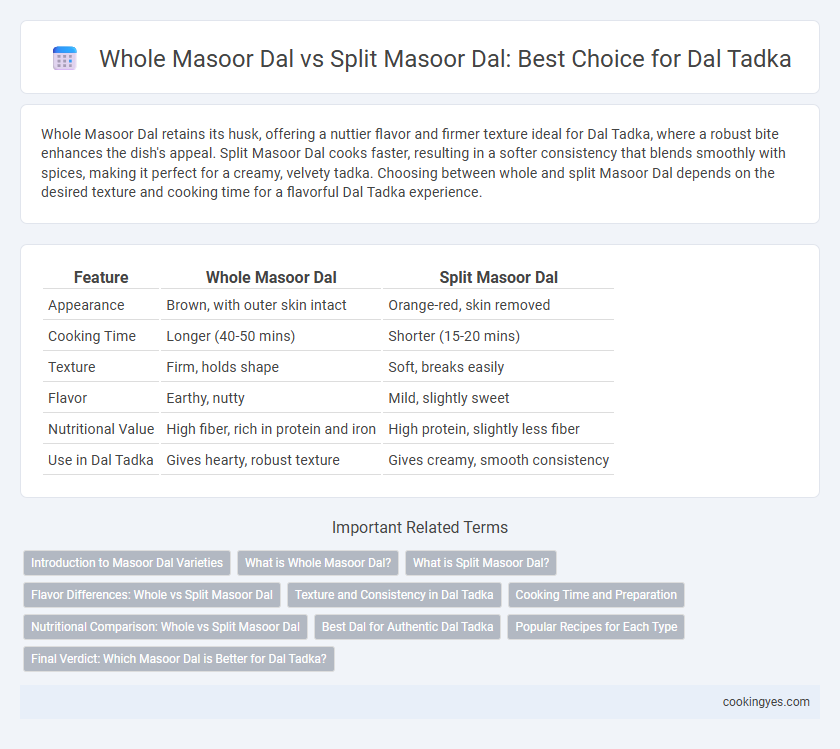 Whole Masoor Dal vs Split Masoor Dal: Best Choice for Dal Tadka

Whole Masoor Dal retains its husk, offering a nuttier flavor and firmer texture ideal for Dal Tadka, where a robust bite enhances the dish's appeal. Split Masoor Dal cooks faster, resulting in a softer consistency that blends smoothly with spices, making it perfect for a creamy, velvety tadka. Choosing between whole and split Masoor Dal depends on the desired texture and cooking time for a flavorful Dal Tadka experience.

| Feature | Whole Masoor Dal | Split Masoor Dal |
|---|---|---|
| Appearance | Brown, with outer skin intact | Orange-red, skin removed |
| Cooking Time | Longer (40-50 mins) | Shorter (15-20 mins) |
| Texture | Firm, holds shape | Soft, breaks easily |
| Flavor | Earthy, nutty | Mild, slightly sweet |
| Nutritional Value | High fiber, rich in protein and iron | High protein, slightly less fiber |
| Use in Dal Tadka | Gives hearty, robust texture | Gives creamy, smooth consistency |

Important Related Terms

Introduction to Masoor Dal Varieties
What is Whole Masoor Dal?
What is Split Masoor Dal?
Flavor Differences: Whole vs Split Masoor Dal
Texture and Consistency in Dal Tadka
Cooking Time and Preparation
Nutritional Comparison: Whole vs Split Masoor Dal
Best Dal for Authentic Dal Tadka
Popular Recipes for Each Type
Final Verdict: Which Masoor Dal is Better for Dal Tadka?

cookingyes.com