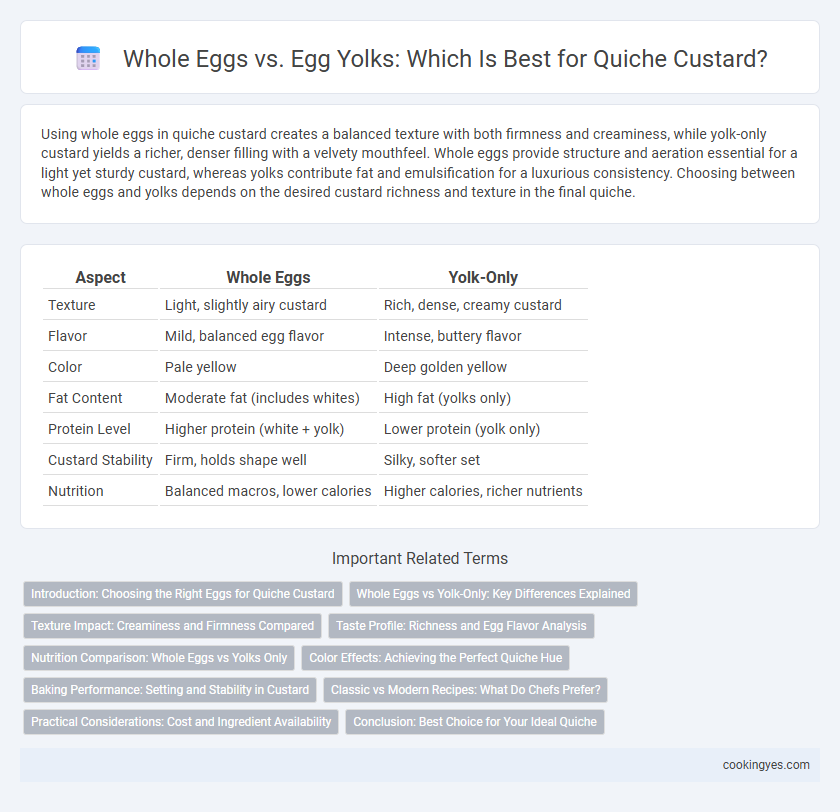 Whole Eggs vs. Egg Yolks: Which Is Best for Quiche Custard?

Using whole eggs in quiche custard creates a balanced texture with both firmness and creaminess, while yolk-only custard yields a richer, denser filling with a velvety mouthfeel. Whole eggs provide structure and aeration essential for a light yet sturdy custard, whereas yolks contribute fat and emulsification for a luxurious consistency. Choosing between whole eggs and yolks depends on the desired custard richness and texture in the final quiche.

| Aspect | Whole Eggs | Yolk-Only |
|---|---|---|
| Texture | Light, slightly airy custard | Rich, dense, creamy custard |
| Flavor | Mild, balanced egg flavor | Intense, buttery flavor |
| Color | Pale yellow | Deep golden yellow |
| Fat Content | Moderate fat (includes whites) | High fat (yolks only) |
| Protein Level | Higher protein (white + yolk) | Lower protein (yolk only) |
| Custard Stability | Firm, holds shape well | Silky, softer set |
| Nutrition | Balanced macros, lower calories | Higher calories, richer nutrients |

Important Related Terms

Introduction: Choosing the Right Eggs for Quiche Custard
Whole Eggs vs Yolk-Only: Key Differences Explained
Texture Impact: Creaminess and Firmness Compared
Taste Profile: Richness and Egg Flavor Analysis
Nutrition Comparison: Whole Eggs vs Yolks Only
Color Effects: Achieving the Perfect Quiche Hue
Baking Performance: Setting and Stability in Custard
Classic vs Modern Recipes: What Do Chefs Prefer?
Practical Considerations: Cost and Ingredient Availability
Conclusion: Best Choice for Your Ideal Quiche

cookingyes.com