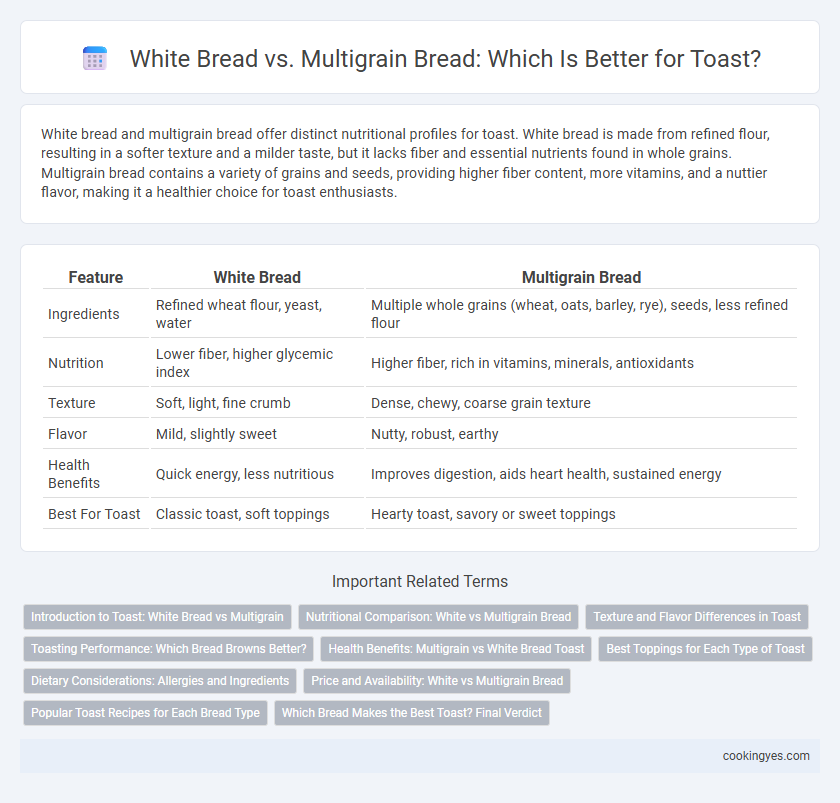 White Bread vs. Multigrain Bread: Which Is Better for Toast?

White bread and multigrain bread offer distinct nutritional profiles for toast. White bread is made from refined flour, resulting in a softer texture and a milder taste, but it lacks fiber and essential nutrients found in whole grains. Multigrain bread contains a variety of grains and seeds, providing higher fiber content, more vitamins, and a nuttier flavor, making it a healthier choice for toast enthusiasts.

| Feature | White Bread | Multigrain Bread |
|---|---|---|
| Ingredients | Refined wheat flour, yeast, water | Multiple whole grains (wheat, oats, barley, rye), seeds, less refined flour |
| Nutrition | Lower fiber, higher glycemic index | Higher fiber, rich in vitamins, minerals, antioxidants |
| Texture | Soft, light, fine crumb | Dense, chewy, coarse grain texture |
| Flavor | Mild, slightly sweet | Nutty, robust, earthy |
| Health Benefits | Quick energy, less nutritious | Improves digestion, aids heart health, sustained energy |
| Best For Toast | Classic toast, soft toppings | Hearty toast, savory or sweet toppings |

Important Related Terms

Introduction to Toast: White Bread vs Multigrain
Nutritional Comparison: White vs Multigrain Bread
Texture and Flavor Differences in Toast
Toasting Performance: Which Bread Browns Better?
Health Benefits: Multigrain vs White Bread Toast
Best Toppings for Each Type of Toast
Dietary Considerations: Allergies and Ingredients
Price and Availability: White vs Multigrain Bread
Popular Toast Recipes for Each Bread Type
Which Bread Makes the Best Toast? Final Verdict

cookingyes.com