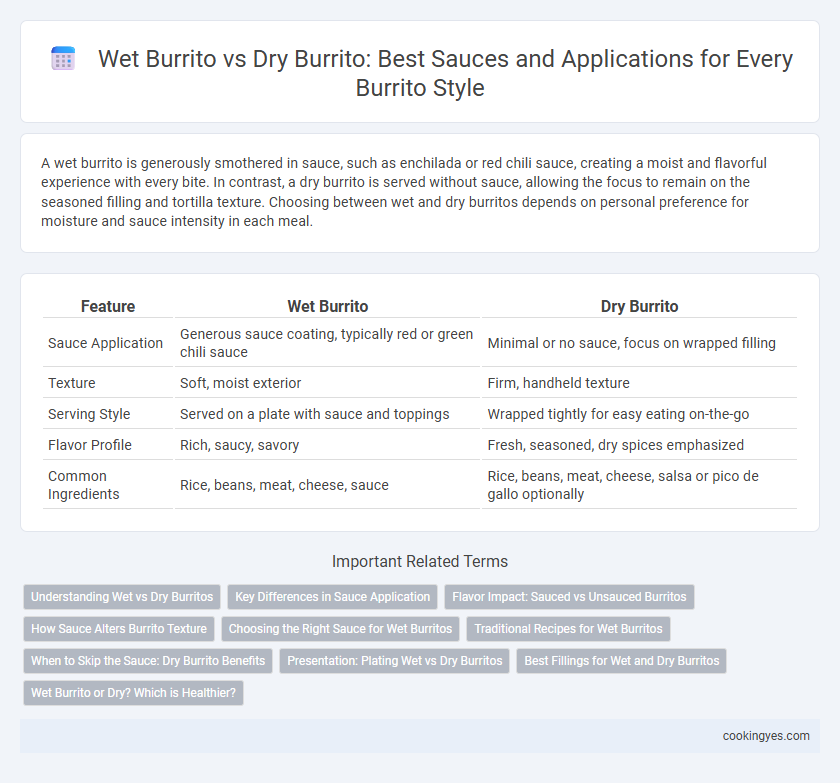 Wet Burrito vs Dry Burrito: Best Sauces and Applications for Every Burrito Style

A wet burrito is generously smothered in sauce, such as enchilada or red chili sauce, creating a moist and flavorful experience with every bite. In contrast, a dry burrito is served without sauce, allowing the focus to remain on the seasoned filling and tortilla texture. Choosing between wet and dry burritos depends on personal preference for moisture and sauce intensity in each meal.

| Feature | Wet Burrito | Dry Burrito |
|---|---|---|
| Sauce Application | Generous sauce coating, typically red or green chili sauce | Minimal or no sauce, focus on wrapped filling |
| Texture | Soft, moist exterior | Firm, handheld texture |
| Serving Style | Served on a plate with sauce and toppings | Wrapped tightly for easy eating on-the-go |
| Flavor Profile | Rich, saucy, savory | Fresh, seasoned, dry spices emphasized |
| Common Ingredients | Rice, beans, meat, cheese, sauce | Rice, beans, meat, cheese, salsa or pico de gallo optionally |

Important Related Terms

Understanding Wet vs Dry Burritos
Key Differences in Sauce Application
Flavor Impact: Sauced vs Unsauced Burritos
How Sauce Alters Burrito Texture
Choosing the Right Sauce for Wet Burritos
Traditional Recipes for Wet Burritos
When to Skip the Sauce: Dry Burrito Benefits
Presentation: Plating Wet vs Dry Burritos
Best Fillings for Wet and Dry Burritos
Wet Burrito or Dry? Which is Healthier?

cookingyes.com