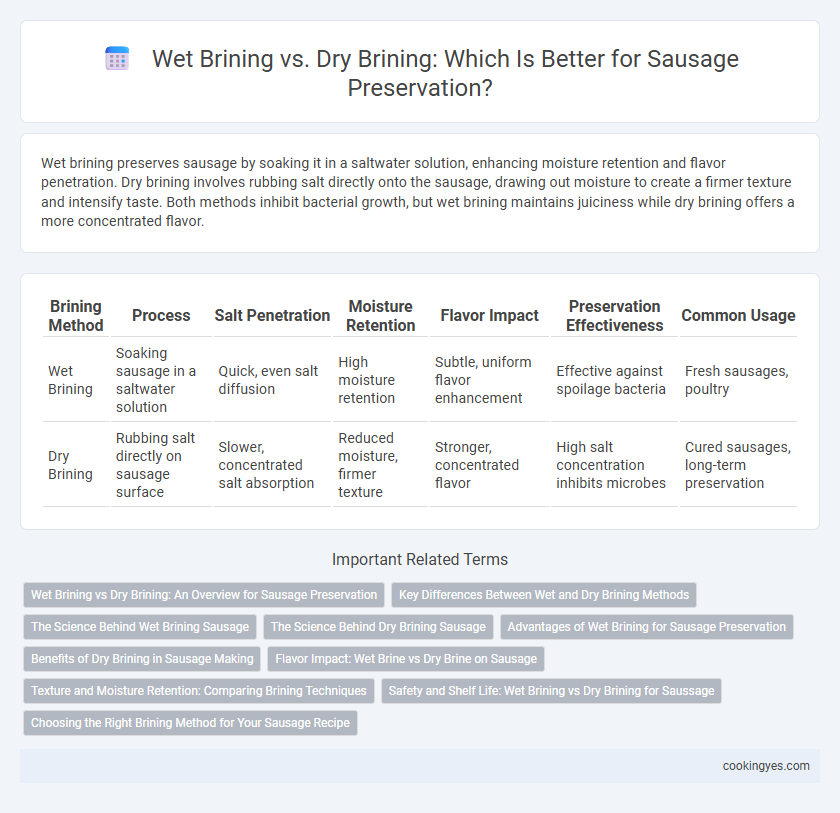 Wet Brining vs. Dry Brining: Which Is Better for Sausage Preservation?

Wet brining preserves sausage by soaking it in a saltwater solution, enhancing moisture retention and flavor penetration. Dry brining involves rubbing salt directly onto the sausage, drawing out moisture to create a firmer texture and intensify taste. Both methods inhibit bacterial growth, but wet brining maintains juiciness while dry brining offers a more concentrated flavor.

| Brining Method | Process | Salt Penetration | Moisture Retention | Flavor Impact | Preservation Effectiveness | Common Usage |
|---|---|---|---|---|---|---|
| Wet Brining | Soaking sausage in a saltwater solution | Quick, even salt diffusion | High moisture retention | Subtle, uniform flavor enhancement | Effective against spoilage bacteria | Fresh sausages, poultry |
| Dry Brining | Rubbing salt directly on sausage surface | Slower, concentrated salt absorption | Reduced moisture, firmer texture | Stronger, concentrated flavor | High salt concentration inhibits microbes | Cured sausages, long-term preservation |

Important Related Terms

Wet Brining vs Dry Brining: An Overview for Sausage Preservation
Key Differences Between Wet and Dry Brining Methods
The Science Behind Wet Brining Sausage
The Science Behind Dry Brining Sausage
Advantages of Wet Brining for Sausage Preservation
Benefits of Dry Brining in Sausage Making
Flavor Impact: Wet Brine vs Dry Brine on Sausage
Texture and Moisture Retention: Comparing Brining Techniques
Safety and Shelf Life: Wet Brining vs Dry Brining for Saussage
Choosing the Right Brining Method for Your Sausage Recipe

cookingyes.com