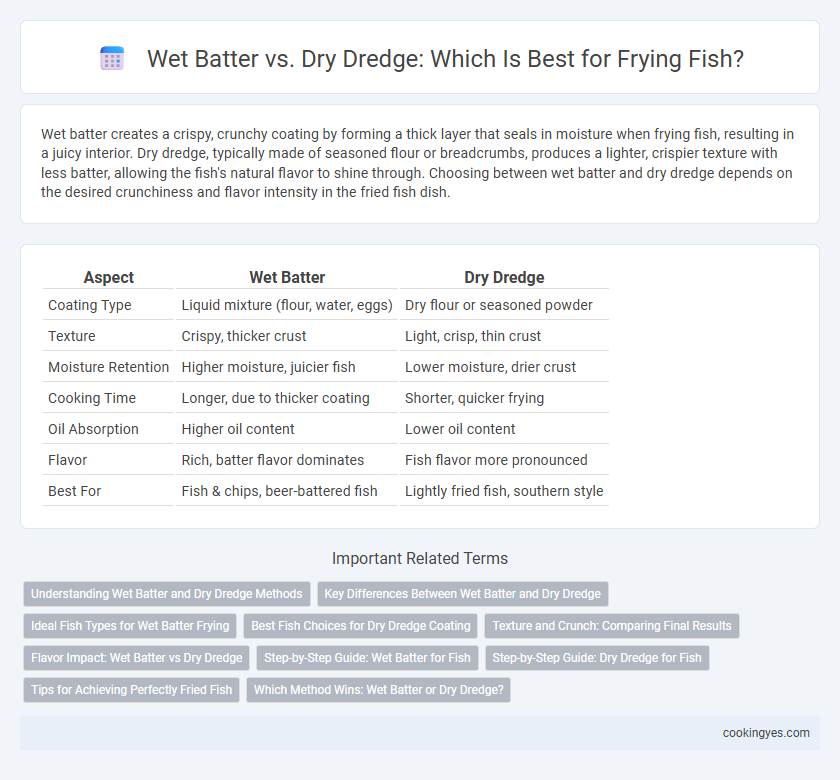 Wet Batter vs. Dry Dredge: Which Is Best for Frying Fish?

Wet batter creates a crispy, crunchy coating by forming a thick layer that seals in moisture when frying fish, resulting in a juicy interior. Dry dredge, typically made of seasoned flour or breadcrumbs, produces a lighter, crispier texture with less batter, allowing the fish's natural flavor to shine through. Choosing between wet batter and dry dredge depends on the desired crunchiness and flavor intensity in the fried fish dish.

| Aspect | Wet Batter | Dry Dredge |
|---|---|---|
| Coating Type | Liquid mixture (flour, water, eggs) | Dry flour or seasoned powder |
| Texture | Crispy, thicker crust | Light, crisp, thin crust |
| Moisture Retention | Higher moisture, juicier fish | Lower moisture, drier crust |
| Cooking Time | Longer, due to thicker coating | Shorter, quicker frying |
| Oil Absorption | Higher oil content | Lower oil content |
| Flavor | Rich, batter flavor dominates | Fish flavor more pronounced |
| Best For | Fish & chips, beer-battered fish | Lightly fried fish, southern style |

Important Related Terms

Understanding Wet Batter and Dry Dredge Methods
Key Differences Between Wet Batter and Dry Dredge
Ideal Fish Types for Wet Batter Frying
Best Fish Choices for Dry Dredge Coating
Texture and Crunch: Comparing Final Results
Flavor Impact: Wet Batter vs Dry Dredge
Step-by-Step Guide: Wet Batter for Fish
Step-by-Step Guide: Dry Dredge for Fish
Tips for Achieving Perfectly Fried Fish
Which Method Wins: Wet Batter or Dry Dredge?

cookingyes.com