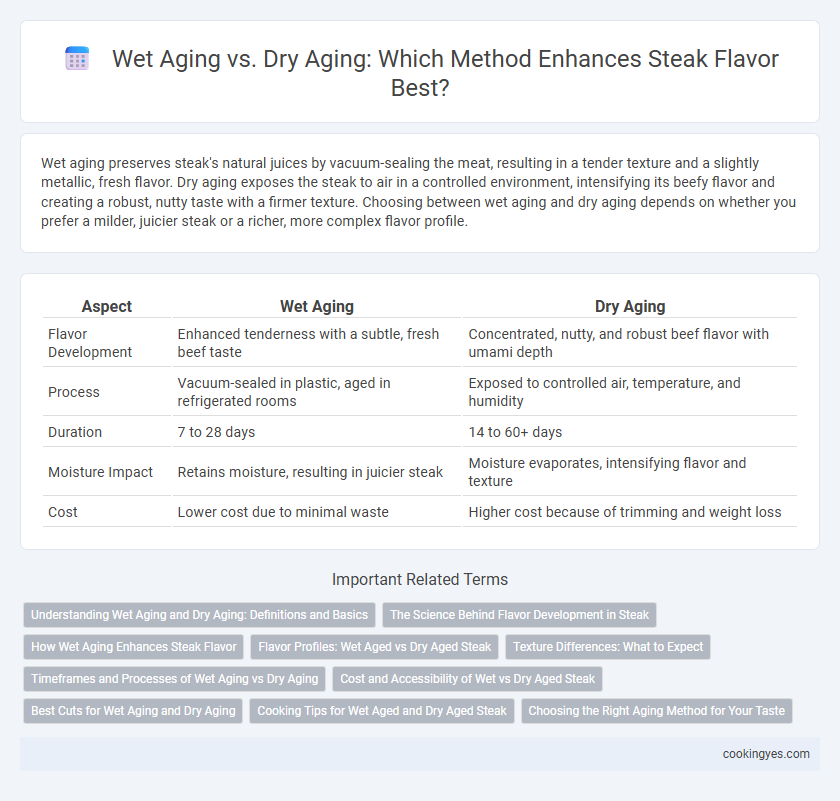 Wet Aging vs. Dry Aging: Which Method Enhances Steak Flavor Best?

Wet aging preserves steak's natural juices by vacuum-sealing the meat, resulting in a tender texture and a slightly metallic, fresh flavor. Dry aging exposes the steak to air in a controlled environment, intensifying its beefy flavor and creating a robust, nutty taste with a firmer texture. Choosing between wet aging and dry aging depends on whether you prefer a milder, juicier steak or a richer, more complex flavor profile.

| Aspect | Wet Aging | Dry Aging |
|---|---|---|
| Flavor Development | Enhanced tenderness with a subtle, fresh beef taste | Concentrated, nutty, and robust beef flavor with umami depth |
| Process | Vacuum-sealed in plastic, aged in refrigerated rooms | Exposed to controlled air, temperature, and humidity |
| Duration | 7 to 28 days | 14 to 60+ days |
| Moisture Impact | Retains moisture, resulting in juicier steak | Moisture evaporates, intensifying flavor and texture |
| Cost | Lower cost due to minimal waste | Higher cost because of trimming and weight loss |

Important Related Terms

Understanding Wet Aging and Dry Aging: Definitions and Basics
The Science Behind Flavor Development in Steak
How Wet Aging Enhances Steak Flavor
Flavor Profiles: Wet Aged vs Dry Aged Steak
Texture Differences: What to Expect
Timeframes and Processes of Wet Aging vs Dry Aging
Cost and Accessibility of Wet vs Dry Aged Steak
Best Cuts for Wet Aging and Dry Aging
Cooking Tips for Wet Aged and Dry Aged Steak
Choosing the Right Aging Method for Your Taste

cookingyes.com