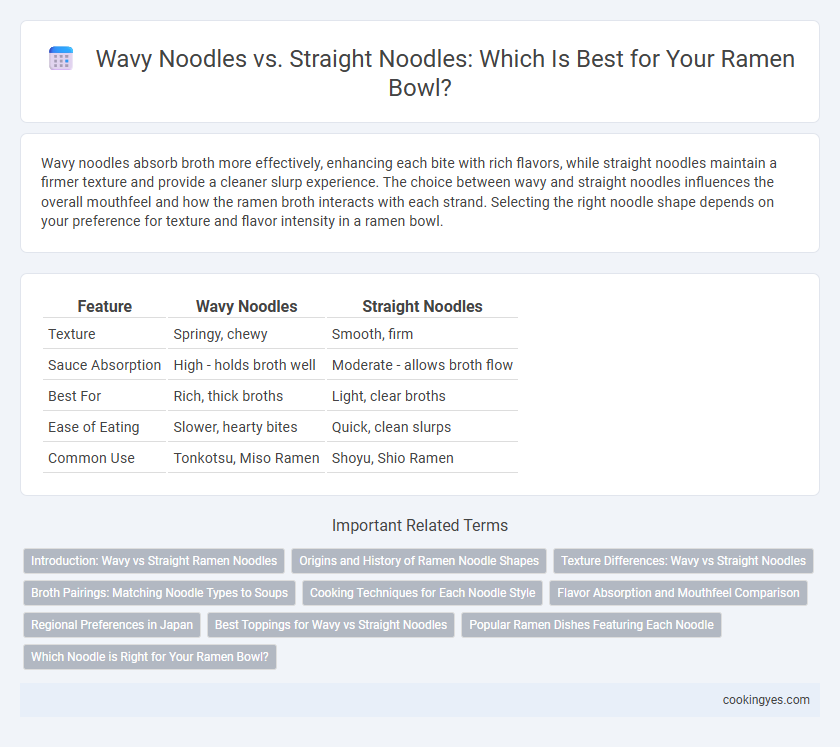 Wavy Noodles vs. Straight Noodles: Which Is Best for Your Ramen Bowl?

Wavy noodles absorb broth more effectively, enhancing each bite with rich flavors, while straight noodles maintain a firmer texture and provide a cleaner slurp experience. The choice between wavy and straight noodles influences the overall mouthfeel and how the ramen broth interacts with each strand. Selecting the right noodle shape depends on your preference for texture and flavor intensity in a ramen bowl.

| Feature | Wavy Noodles | Straight Noodles |
|---|---|---|
| Texture | Springy, chewy | Smooth, firm |
| Sauce Absorption | High - holds broth well | Moderate - allows broth flow |
| Best For | Rich, thick broths | Light, clear broths |
| Ease of Eating | Slower, hearty bites | Quick, clean slurps |
| Common Use | Tonkotsu, Miso Ramen | Shoyu, Shio Ramen |

Important Related Terms

Introduction: Wavy vs Straight Ramen Noodles
Origins and History of Ramen Noodle Shapes
Texture Differences: Wavy vs Straight Noodles
Broth Pairings: Matching Noodle Types to Soups
Cooking Techniques for Each Noodle Style
Flavor Absorption and Mouthfeel Comparison
Regional Preferences in Japan
Best Toppings for Wavy vs Straight Noodles
Popular Ramen Dishes Featuring Each Noodle
Which Noodle is Right for Your Ramen Bowl?

cookingyes.com