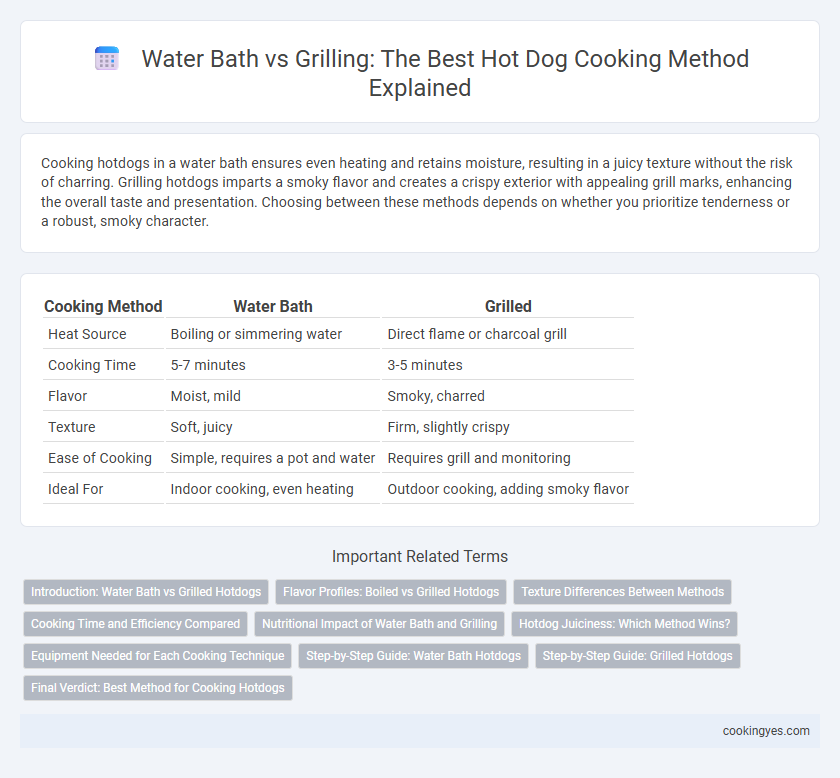 Water Bath vs Grilling: The Best Hot Dog Cooking Method Explained

Cooking hotdogs in a water bath ensures even heating and retains moisture, resulting in a juicy texture without the risk of charring. Grilling hotdogs imparts a smoky flavor and creates a crispy exterior with appealing grill marks, enhancing the overall taste and presentation. Choosing between these methods depends on whether you prioritize tenderness or a robust, smoky character.

| Cooking Method | Water Bath | Grilled |
|---|---|---|
| Heat Source | Boiling or simmering water | Direct flame or charcoal grill |
| Cooking Time | 5-7 minutes | 3-5 minutes |
| Flavor | Moist, mild | Smoky, charred |
| Texture | Soft, juicy | Firm, slightly crispy |
| Ease of Cooking | Simple, requires a pot and water | Requires grill and monitoring |
| Ideal For | Indoor cooking, even heating | Outdoor cooking, adding smoky flavor |

Important Related Terms

Introduction: Water Bath vs Grilled Hotdogs
Flavor Profiles: Boiled vs Grilled Hotdogs
Texture Differences Between Methods
Cooking Time and Efficiency Compared
Nutritional Impact of Water Bath and Grilling
Hotdog Juiciness: Which Method Wins?
Equipment Needed for Each Cooking Technique
Step-by-Step Guide: Water Bath Hotdogs
Step-by-Step Guide: Grilled Hotdogs
Final Verdict: Best Method for Cooking Hotdogs

cookingyes.com