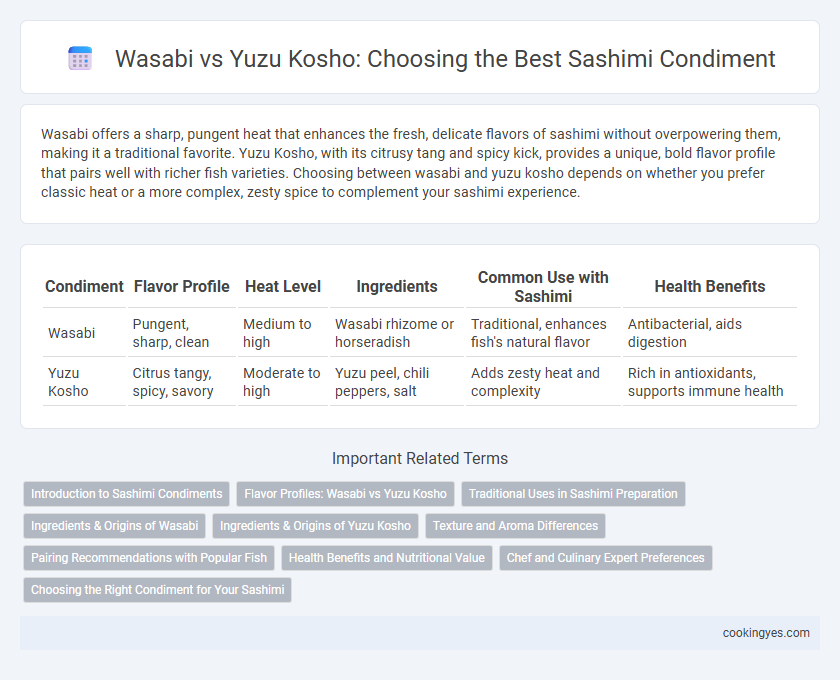 Wasabi vs Yuzu Kosho: Choosing the Best Sashimi Condiment

Wasabi offers a sharp, pungent heat that enhances the fresh, delicate flavors of sashimi without overpowering them, making it a traditional favorite. Yuzu Kosho, with its citrusy tang and spicy kick, provides a unique, bold flavor profile that pairs well with richer fish varieties. Choosing between wasabi and yuzu kosho depends on whether you prefer classic heat or a more complex, zesty spice to complement your sashimi experience.

| Condiment | Flavor Profile | Heat Level | Ingredients | Common Use with Sashimi | Health Benefits |
|---|---|---|---|---|---|
| Wasabi | Pungent, sharp, clean | Medium to high | Wasabi rhizome or horseradish | Traditional, enhances fish's natural flavor | Antibacterial, aids digestion |
| Yuzu Kosho | Citrus tangy, spicy, savory | Moderate to high | Yuzu peel, chili peppers, salt | Adds zesty heat and complexity | Rich in antioxidants, supports immune health |

Important Related Terms

Introduction to Sashimi Condiments
Flavor Profiles: Wasabi vs Yuzu Kosho
Traditional Uses in Sashimi Preparation
Ingredients & Origins of Wasabi
Ingredients & Origins of Yuzu Kosho
Texture and Aroma Differences
Pairing Recommendations with Popular Fish
Health Benefits and Nutritional Value
Chef and Culinary Expert Preferences
Choosing the Right Condiment for Your Sashimi

cookingyes.com