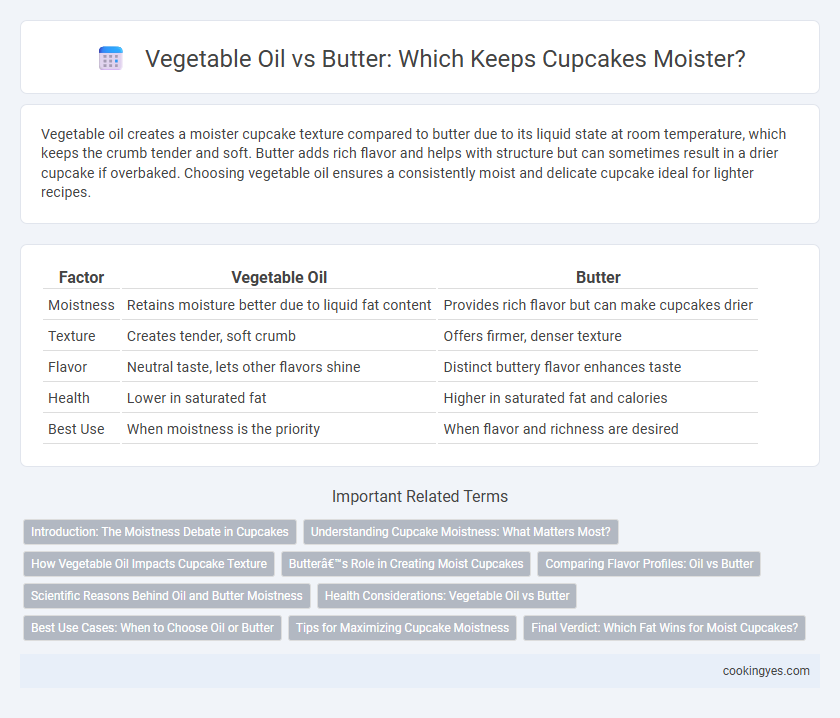 Vegetable Oil vs Butter: Which Keeps Cupcakes Moister?

Vegetable oil creates a moister cupcake texture compared to butter due to its liquid state at room temperature, which keeps the crumb tender and soft. Butter adds rich flavor and helps with structure but can sometimes result in a drier cupcake if overbaked. Choosing vegetable oil ensures a consistently moist and delicate cupcake ideal for lighter recipes.

| Factor | Vegetable Oil | Butter |
|---|---|---|
| Moistness | Retains moisture better due to liquid fat content | Provides rich flavor but can make cupcakes drier |
| Texture | Creates tender, soft crumb | Offers firmer, denser texture |
| Flavor | Neutral taste, lets other flavors shine | Distinct buttery flavor enhances taste |
| Health | Lower in saturated fat | Higher in saturated fat and calories |
| Best Use | When moistness is the priority | When flavor and richness are desired |

Important Related Terms

Introduction: The Moistness Debate in Cupcakes

Understanding Cupcake Moistness: What Matters Most?

How Vegetable Oil Impacts Cupcake Texture

Butterâ€™s Role in Creating Moist Cupcakes

Comparing Flavor Profiles: Oil vs Butter

Scientific Reasons Behind Oil and Butter Moistness

Health Considerations: Vegetable Oil vs Butter

Best Use Cases: When to Choose Oil or Butter

Tips for Maximizing Cupcake Moistness

Final Verdict: Which Fat Wins for Moist Cupcakes?

cookingyes.com