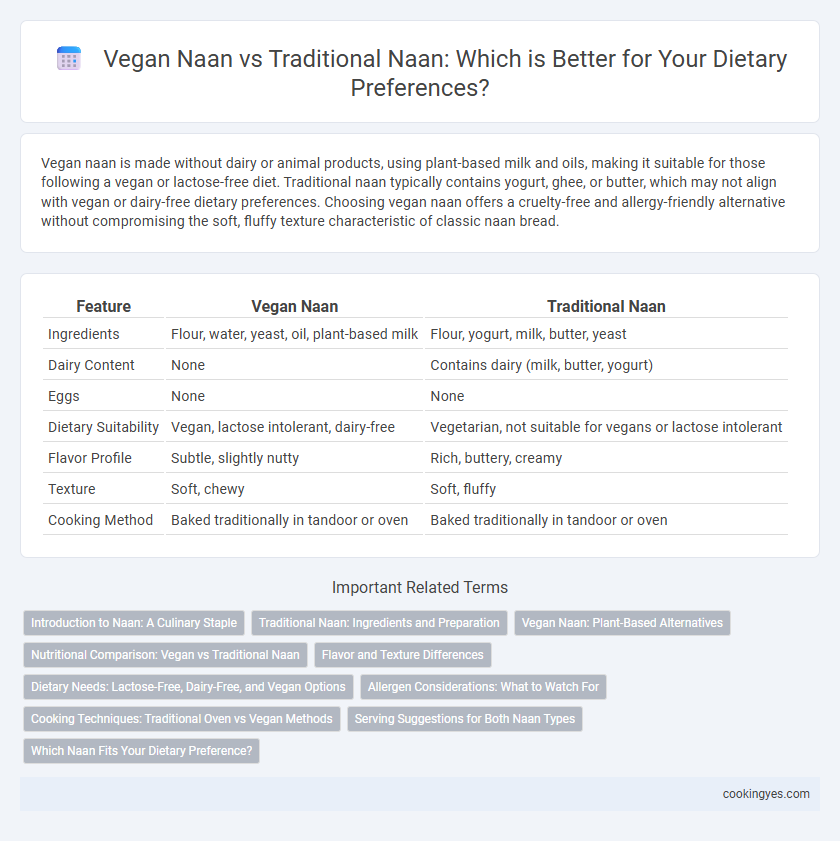 Vegan Naan vs Traditional Naan: Which is Better for Your Dietary Preferences?

Vegan naan is made without dairy or animal products, using plant-based milk and oils, making it suitable for those following a vegan or lactose-free diet. Traditional naan typically contains yogurt, ghee, or butter, which may not align with vegan or dairy-free dietary preferences. Choosing vegan naan offers a cruelty-free and allergy-friendly alternative without compromising the soft, fluffy texture characteristic of classic naan bread.

| Feature | Vegan Naan | Traditional Naan |
|---|---|---|
| Ingredients | Flour, water, yeast, oil, plant-based milk | Flour, yogurt, milk, butter, yeast |
| Dairy Content | None | Contains dairy (milk, butter, yogurt) |
| Eggs | None | None |
| Dietary Suitability | Vegan, lactose intolerant, dairy-free | Vegetarian, not suitable for vegans or lactose intolerant |
| Flavor Profile | Subtle, slightly nutty | Rich, buttery, creamy |
| Texture | Soft, chewy | Soft, fluffy |
| Cooking Method | Baked traditionally in tandoor or oven | Baked traditionally in tandoor or oven |

Important Related Terms

Introduction to Naan: A Culinary Staple
Traditional Naan: Ingredients and Preparation
Vegan Naan: Plant-Based Alternatives
Nutritional Comparison: Vegan vs Traditional Naan
Flavor and Texture Differences
Dietary Needs: Lactose-Free, Dairy-Free, and Vegan Options
Allergen Considerations: What to Watch For
Cooking Techniques: Traditional Oven vs Vegan Methods
Serving Suggestions for Both Naan Types
Which Naan Fits Your Dietary Preference?

cookingyes.com