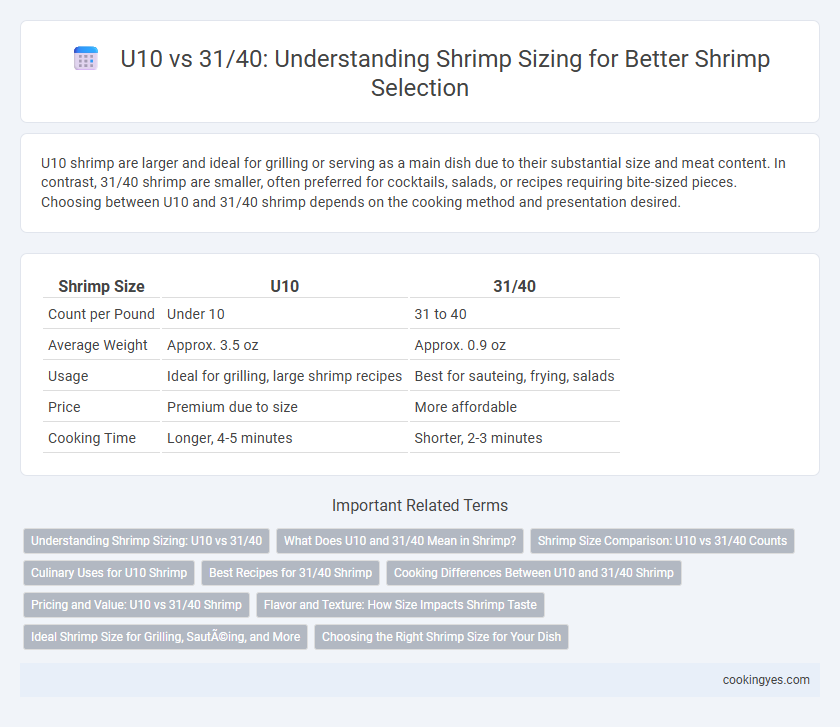 U10 vs 31/40: Understanding Shrimp Sizing for Better Shrimp Selection

U10 shrimp are larger and ideal for grilling or serving as a main dish due to their substantial size and meat content. In contrast, 31/40 shrimp are smaller, often preferred for cocktails, salads, or recipes requiring bite-sized pieces. Choosing between U10 and 31/40 shrimp depends on the cooking method and presentation desired.

| Shrimp Size | U10 | 31/40 |
|---|---|---|
| Count per Pound | Under 10 | 31 to 40 |
| Average Weight | Approx. 3.5 oz | Approx. 0.9 oz |
| Usage | Ideal for grilling, large shrimp recipes | Best for sauteing, frying, salads |
| Price | Premium due to size | More affordable |
| Cooking Time | Longer, 4-5 minutes | Shorter, 2-3 minutes |

Important Related Terms

Understanding Shrimp Sizing: U10 vs 31/40

What Does U10 and 31/40 Mean in Shrimp?

Shrimp Size Comparison: U10 vs 31/40 Counts

Culinary Uses for U10 Shrimp

Best Recipes for 31/40 Shrimp

Cooking Differences Between U10 and 31/40 Shrimp

Pricing and Value: U10 vs 31/40 Shrimp

Flavor and Texture: How Size Impacts Shrimp Taste

Ideal Shrimp Size for Grilling, SautÃ©ing, and More

Choosing the Right Shrimp Size for Your Dish

cookingyes.com