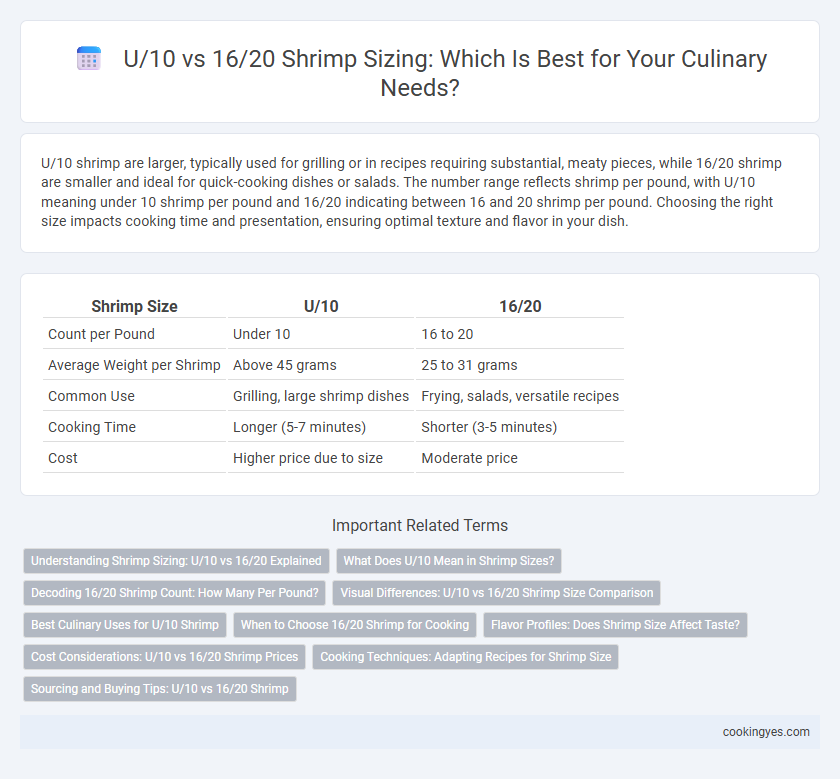 U/10 vs 16/20 Shrimp Sizing: Which Is Best for Your Culinary Needs?

U/10 shrimp are larger, typically used for grilling or in recipes requiring substantial, meaty pieces, while 16/20 shrimp are smaller and ideal for quick-cooking dishes or salads. The number range reflects shrimp per pound, with U/10 meaning under 10 shrimp per pound and 16/20 indicating between 16 and 20 shrimp per pound. Choosing the right size impacts cooking time and presentation, ensuring optimal texture and flavor in your dish.

| Shrimp Size | U/10 | 16/20 |
|---|---|---|
| Count per Pound | Under 10 | 16 to 20 |
| Average Weight per Shrimp | Above 45 grams | 25 to 31 grams |
| Common Use | Grilling, large shrimp dishes | Frying, salads, versatile recipes |
| Cooking Time | Longer (5-7 minutes) | Shorter (3-5 minutes) |
| Cost | Higher price due to size | Moderate price |

Important Related Terms

Understanding Shrimp Sizing: U/10 vs 16/20 Explained
What Does U/10 Mean in Shrimp Sizes?
Decoding 16/20 Shrimp Count: How Many Per Pound?
Visual Differences: U/10 vs 16/20 Shrimp Size Comparison
Best Culinary Uses for U/10 Shrimp
When to Choose 16/20 Shrimp for Cooking
Flavor Profiles: Does Shrimp Size Affect Taste?
Cost Considerations: U/10 vs 16/20 Shrimp Prices
Cooking Techniques: Adapting Recipes for Shrimp Size
Sourcing and Buying Tips: U/10 vs 16/20 Shrimp

cookingyes.com