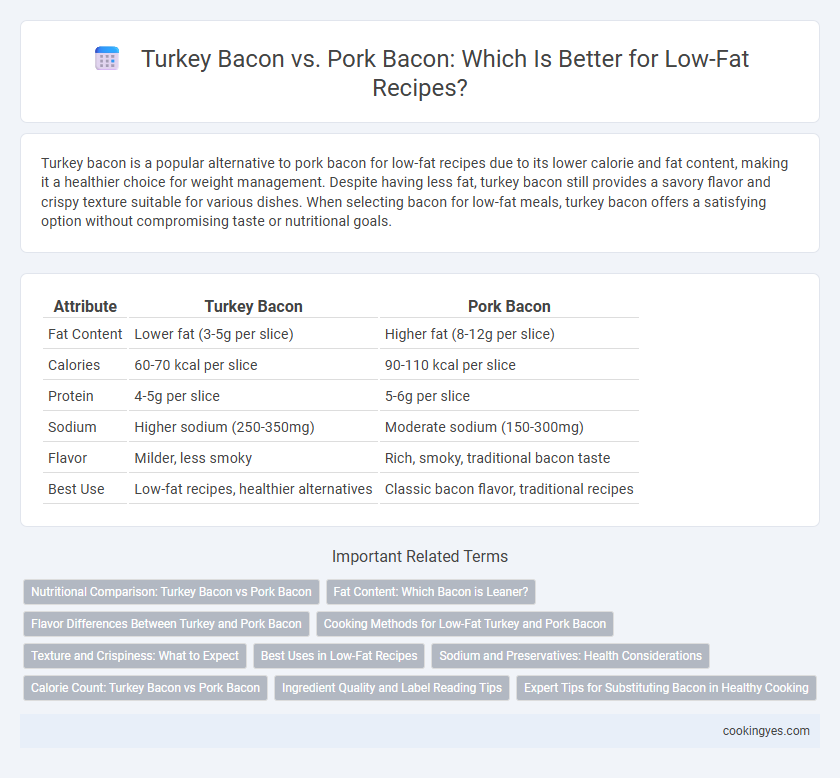 Turkey Bacon vs. Pork Bacon: Which Is Better for Low-Fat Recipes?

Turkey bacon is a popular alternative to pork bacon for low-fat recipes due to its lower calorie and fat content, making it a healthier choice for weight management. Despite having less fat, turkey bacon still provides a savory flavor and crispy texture suitable for various dishes. When selecting bacon for low-fat meals, turkey bacon offers a satisfying option without compromising taste or nutritional goals.

| Attribute | Turkey Bacon | Pork Bacon |
|---|---|---|
| Fat Content | Lower fat (3-5g per slice) | Higher fat (8-12g per slice) |
| Calories | 60-70 kcal per slice | 90-110 kcal per slice |
| Protein | 4-5g per slice | 5-6g per slice |
| Sodium | Higher sodium (250-350mg) | Moderate sodium (150-300mg) |
| Flavor | Milder, less smoky | Rich, smoky, traditional bacon taste |
| Best Use | Low-fat recipes, healthier alternatives | Classic bacon flavor, traditional recipes |

Important Related Terms

Nutritional Comparison: Turkey Bacon vs Pork Bacon
Fat Content: Which Bacon is Leaner?
Flavor Differences Between Turkey and Pork Bacon
Cooking Methods for Low-Fat Turkey and Pork Bacon
Texture and Crispiness: What to Expect
Best Uses in Low-Fat Recipes
Sodium and Preservatives: Health Considerations
Calorie Count: Turkey Bacon vs Pork Bacon
Ingredient Quality and Label Reading Tips
Expert Tips for Substituting Bacon in Healthy Cooking

cookingyes.com