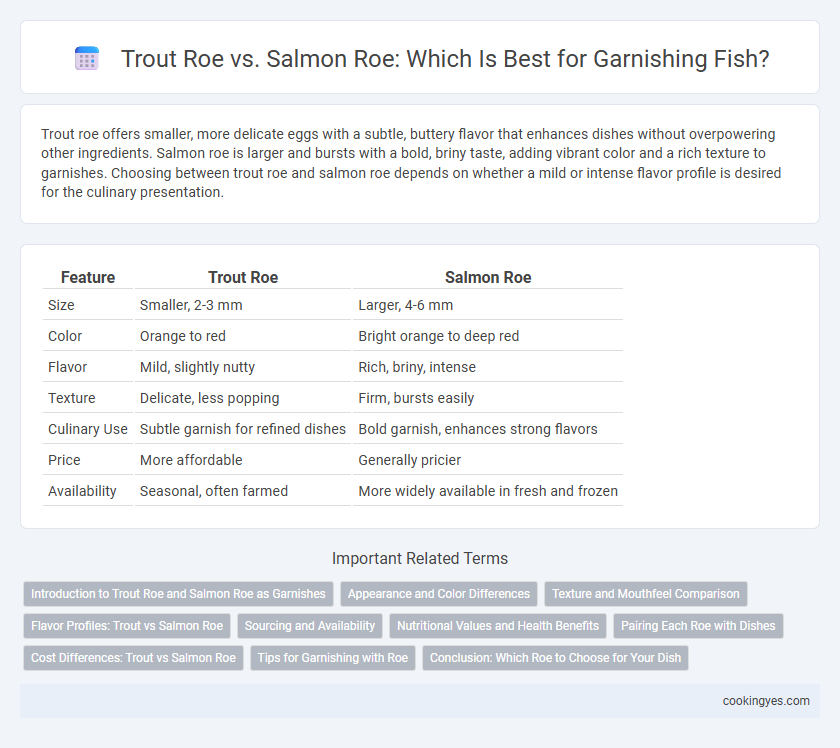 Trout Roe vs. Salmon Roe: Which Is Best for Garnishing Fish?

Trout roe offers smaller, more delicate eggs with a subtle, buttery flavor that enhances dishes without overpowering other ingredients. Salmon roe is larger and bursts with a bold, briny taste, adding vibrant color and a rich texture to garnishes. Choosing between trout roe and salmon roe depends on whether a mild or intense flavor profile is desired for the culinary presentation.

| Feature | Trout Roe | Salmon Roe |
|---|---|---|
| Size | Smaller, 2-3 mm | Larger, 4-6 mm |
| Color | Orange to red | Bright orange to deep red |
| Flavor | Mild, slightly nutty | Rich, briny, intense |
| Texture | Delicate, less popping | Firm, bursts easily |
| Culinary Use | Subtle garnish for refined dishes | Bold garnish, enhances strong flavors |
| Price | More affordable | Generally pricier |
| Availability | Seasonal, often farmed | More widely available in fresh and frozen |

Important Related Terms

Introduction to Trout Roe and Salmon Roe as Garnishes
Appearance and Color Differences
Texture and Mouthfeel Comparison
Flavor Profiles: Trout vs Salmon Roe
Sourcing and Availability
Nutritional Values and Health Benefits
Pairing Each Roe with Dishes
Cost Differences: Trout vs Salmon Roe
Tips for Garnishing with Roe
Conclusion: Which Roe to Choose for Your Dish

cookingyes.com