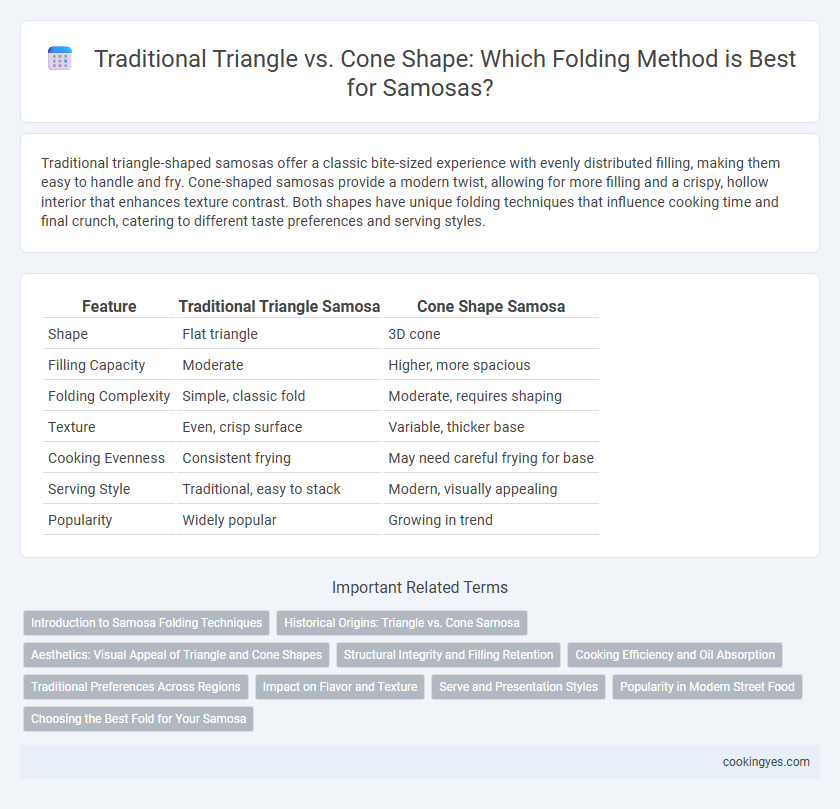 Traditional Triangle vs. Cone Shape: Which Folding Method is Best for Samosas?

Traditional triangle-shaped samosas offer a classic bite-sized experience with evenly distributed filling, making them easy to handle and fry. Cone-shaped samosas provide a modern twist, allowing for more filling and a crispy, hollow interior that enhances texture contrast. Both shapes have unique folding techniques that influence cooking time and final crunch, catering to different taste preferences and serving styles.

| Feature | Traditional Triangle Samosa | Cone Shape Samosa |
|---|---|---|
| Shape | Flat triangle | 3D cone |
| Filling Capacity | Moderate | Higher, more spacious |
| Folding Complexity | Simple, classic fold | Moderate, requires shaping |
| Texture | Even, crisp surface | Variable, thicker base |
| Cooking Evenness | Consistent frying | May need careful frying for base |
| Serving Style | Traditional, easy to stack | Modern, visually appealing |
| Popularity | Widely popular | Growing in trend |

Important Related Terms

Introduction to Samosa Folding Techniques
Historical Origins: Triangle vs. Cone Samosa
Aesthetics: Visual Appeal of Triangle and Cone Shapes
Structural Integrity and Filling Retention
Cooking Efficiency and Oil Absorption
Traditional Preferences Across Regions
Impact on Flavor and Texture
Serve and Presentation Styles
Popularity in Modern Street Food
Choosing the Best Fold for Your Samosa

cookingyes.com