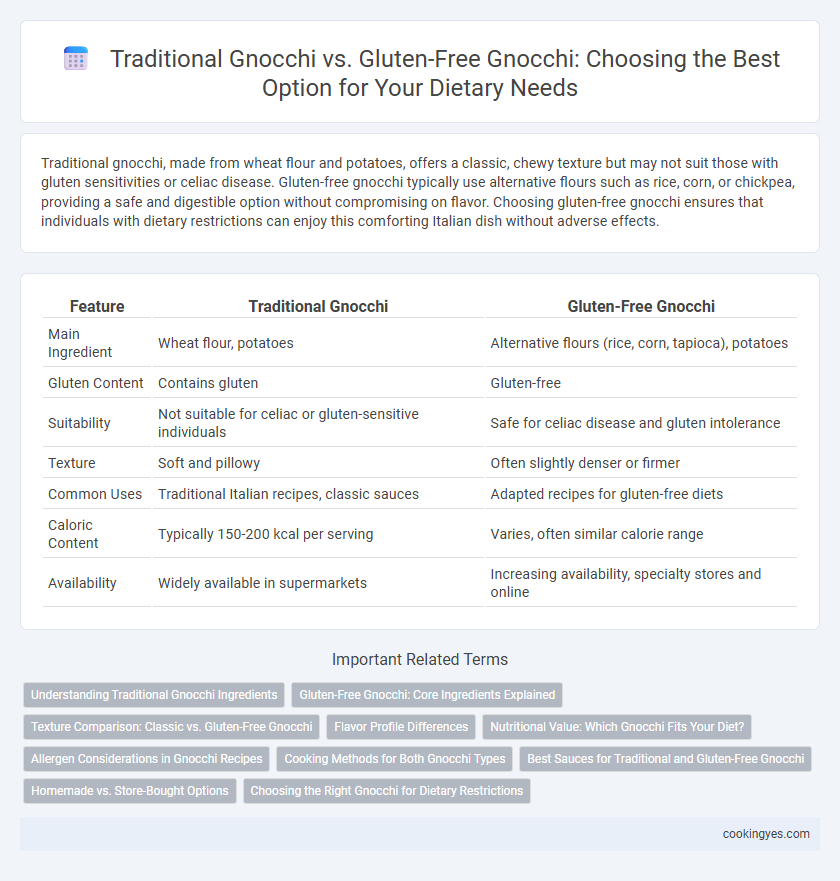 Traditional Gnocchi vs. Gluten-Free Gnocchi: Choosing the Best Option for Your Dietary Needs

Traditional gnocchi, made from wheat flour and potatoes, offers a classic, chewy texture but may not suit those with gluten sensitivities or celiac disease. Gluten-free gnocchi typically use alternative flours such as rice, corn, or chickpea, providing a safe and digestible option without compromising on flavor. Choosing gluten-free gnocchi ensures that individuals with dietary restrictions can enjoy this comforting Italian dish without adverse effects.

| Feature | Traditional Gnocchi | Gluten-Free Gnocchi |
|---|---|---|
| Main Ingredient | Wheat flour, potatoes | Alternative flours (rice, corn, tapioca), potatoes |
| Gluten Content | Contains gluten | Gluten-free |
| Suitability | Not suitable for celiac or gluten-sensitive individuals | Safe for celiac disease and gluten intolerance |
| Texture | Soft and pillowy | Often slightly denser or firmer |
| Common Uses | Traditional Italian recipes, classic sauces | Adapted recipes for gluten-free diets |
| Caloric Content | Typically 150-200 kcal per serving | Varies, often similar calorie range |
| Availability | Widely available in supermarkets | Increasing availability, specialty stores and online |

Important Related Terms

Understanding Traditional Gnocchi Ingredients
Gluten-Free Gnocchi: Core Ingredients Explained
Texture Comparison: Classic vs. Gluten-Free Gnocchi
Flavor Profile Differences
Nutritional Value: Which Gnocchi Fits Your Diet?
Allergen Considerations in Gnocchi Recipes
Cooking Methods for Both Gnocchi Types
Best Sauces for Traditional and Gluten-Free Gnocchi
Homemade vs. Store-Bought Options
Choosing the Right Gnocchi for Dietary Restrictions

cookingyes.com