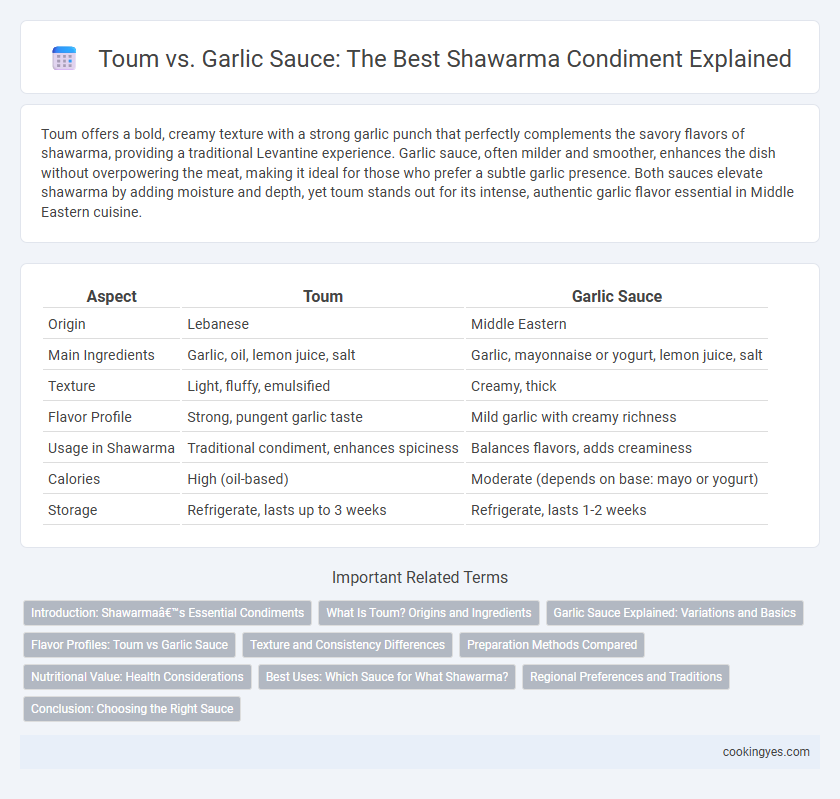 Toum vs. Garlic Sauce: The Best Shawarma Condiment Explained

Toum offers a bold, creamy texture with a strong garlic punch that perfectly complements the savory flavors of shawarma, providing a traditional Levantine experience. Garlic sauce, often milder and smoother, enhances the dish without overpowering the meat, making it ideal for those who prefer a subtle garlic presence. Both sauces elevate shawarma by adding moisture and depth, yet toum stands out for its intense, authentic garlic flavor essential in Middle Eastern cuisine.

| Aspect | Toum | Garlic Sauce |
|---|---|---|
| Origin | Lebanese | Middle Eastern |
| Main Ingredients | Garlic, oil, lemon juice, salt | Garlic, mayonnaise or yogurt, lemon juice, salt |
| Texture | Light, fluffy, emulsified | Creamy, thick |
| Flavor Profile | Strong, pungent garlic taste | Mild garlic with creamy richness |
| Usage in Shawarma | Traditional condiment, enhances spiciness | Balances flavors, adds creaminess |
| Calories | High (oil-based) | Moderate (depends on base: mayo or yogurt) |
| Storage | Refrigerate, lasts up to 3 weeks | Refrigerate, lasts 1-2 weeks |

Important Related Terms

Introduction: Shawarmaâ€™s Essential Condiments
What Is Toum? Origins and Ingredients
Garlic Sauce Explained: Variations and Basics
Flavor Profiles: Toum vs Garlic Sauce
Texture and Consistency Differences
Preparation Methods Compared
Nutritional Value: Health Considerations
Best Uses: Which Sauce for What Shawarma?
Regional Preferences and Traditions
Conclusion: Choosing the Right Sauce

cookingyes.com