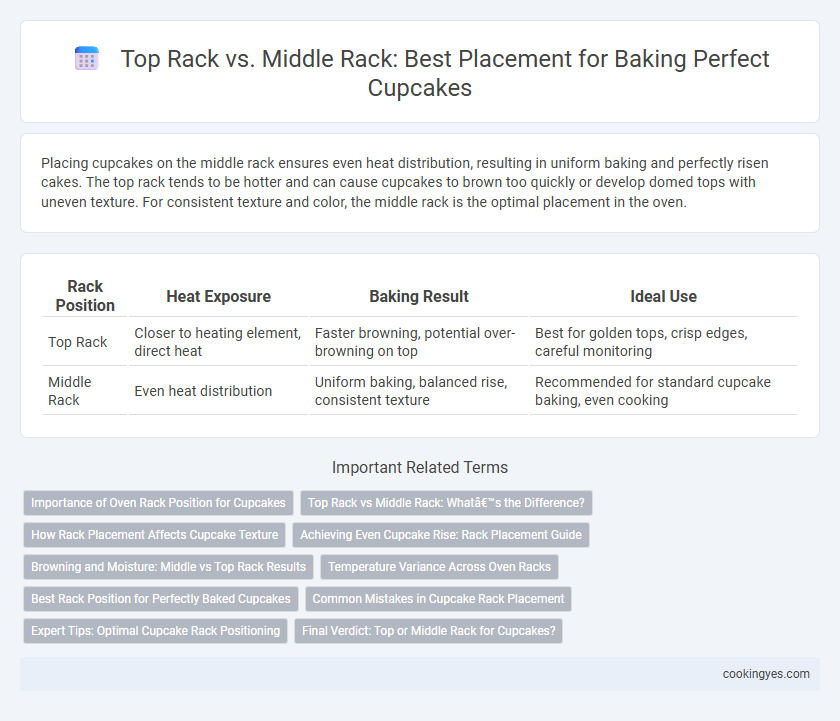 Top Rack vs. Middle Rack: Best Placement for Baking Perfect Cupcakes

Placing cupcakes on the middle rack ensures even heat distribution, resulting in uniform baking and perfectly risen cakes. The top rack tends to be hotter and can cause cupcakes to brown too quickly or develop domed tops with uneven texture. For consistent texture and color, the middle rack is the optimal placement in the oven.

| Rack Position | Heat Exposure | Baking Result | Ideal Use |
|---|---|---|---|
| Top Rack | Closer to heating element, direct heat | Faster browning, potential over-browning on top | Best for golden tops, crisp edges, careful monitoring |
| Middle Rack | Even heat distribution | Uniform baking, balanced rise, consistent texture | Recommended for standard cupcake baking, even cooking |

Important Related Terms

Importance of Oven Rack Position for Cupcakes

Top Rack vs Middle Rack: Whatâ€™s the Difference?

How Rack Placement Affects Cupcake Texture

Achieving Even Cupcake Rise: Rack Placement Guide

Browning and Moisture: Middle vs Top Rack Results

Temperature Variance Across Oven Racks

Best Rack Position for Perfectly Baked Cupcakes

Common Mistakes in Cupcake Rack Placement

Expert Tips: Optimal Cupcake Rack Positioning

Final Verdict: Top or Middle Rack for Cupcakes?

cookingyes.com