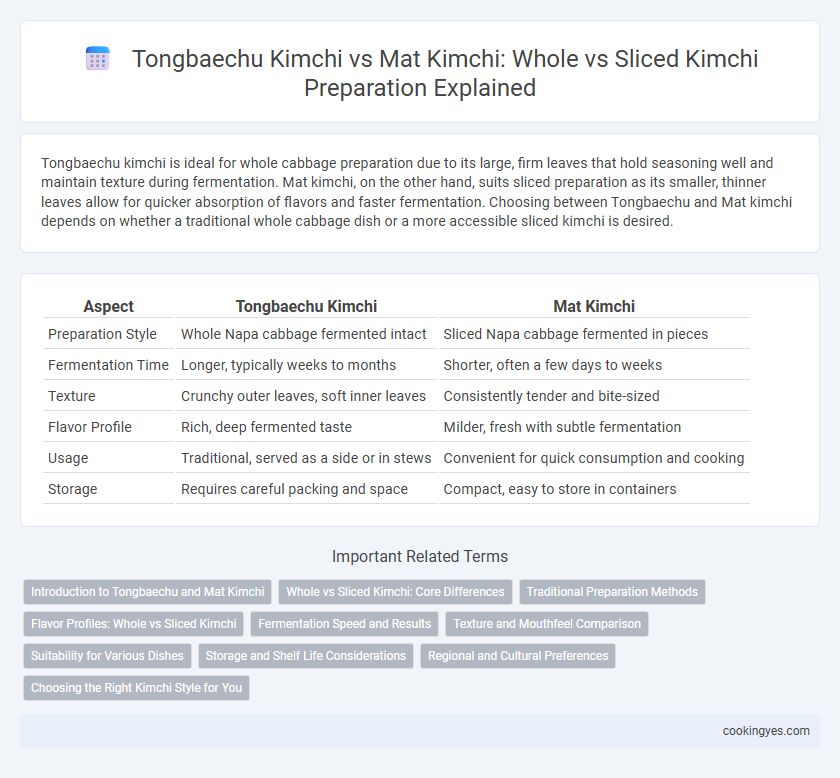 Tongbaechu Kimchi vs Mat Kimchi: Whole vs Sliced Kimchi Preparation Explained

Tongbaechu kimchi is ideal for whole cabbage preparation due to its large, firm leaves that hold seasoning well and maintain texture during fermentation. Mat kimchi, on the other hand, suits sliced preparation as its smaller, thinner leaves allow for quicker absorption of flavors and faster fermentation. Choosing between Tongbaechu and Mat kimchi depends on whether a traditional whole cabbage dish or a more accessible sliced kimchi is desired.

| Aspect | Tongbaechu Kimchi | Mat Kimchi |
|---|---|---|
| Preparation Style | Whole Napa cabbage fermented intact | Sliced Napa cabbage fermented in pieces |
| Fermentation Time | Longer, typically weeks to months | Shorter, often a few days to weeks |
| Texture | Crunchy outer leaves, soft inner leaves | Consistently tender and bite-sized |
| Flavor Profile | Rich, deep fermented taste | Milder, fresh with subtle fermentation |
| Usage | Traditional, served as a side or in stews | Convenient for quick consumption and cooking |
| Storage | Requires careful packing and space | Compact, easy to store in containers |

Important Related Terms

Introduction to Tongbaechu and Mat Kimchi
Whole vs Sliced Kimchi: Core Differences
Traditional Preparation Methods
Flavor Profiles: Whole vs Sliced Kimchi
Fermentation Speed and Results
Texture and Mouthfeel Comparison
Suitability for Various Dishes
Storage and Shelf Life Considerations
Regional and Cultural Preferences
Choosing the Right Kimchi Style for You

cookingyes.com