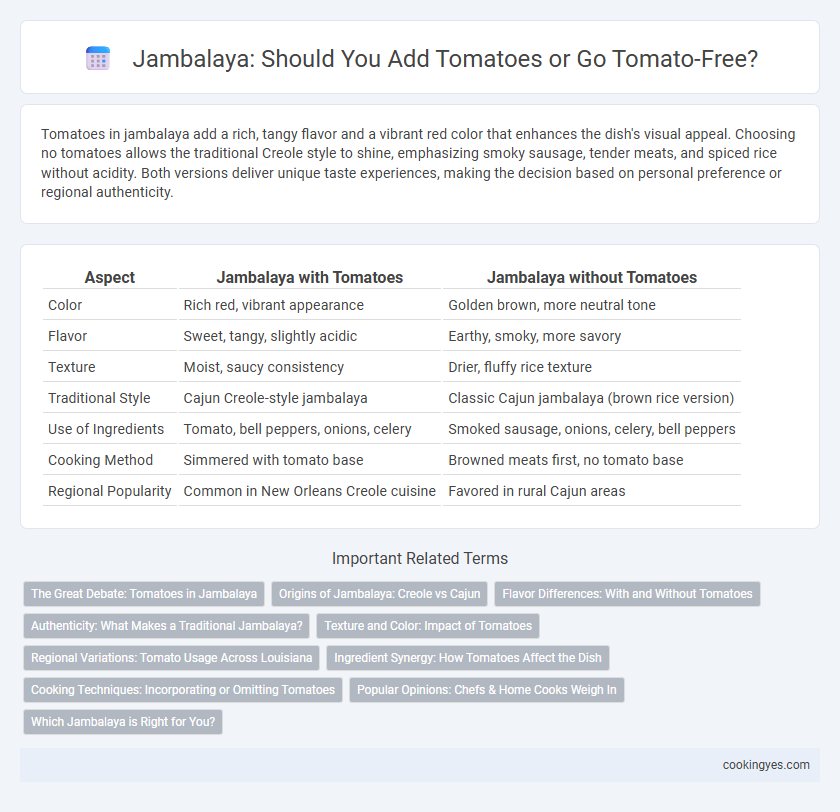 Jambalaya: Should You Add Tomatoes or Go Tomato-Free?

Tomatoes in jambalaya add a rich, tangy flavor and a vibrant red color that enhances the dish's visual appeal. Choosing no tomatoes allows the traditional Creole style to shine, emphasizing smoky sausage, tender meats, and spiced rice without acidity. Both versions deliver unique taste experiences, making the decision based on personal preference or regional authenticity.

| Aspect | Jambalaya with Tomatoes | Jambalaya without Tomatoes |
|---|---|---|
| Color | Rich red, vibrant appearance | Golden brown, more neutral tone |
| Flavor | Sweet, tangy, slightly acidic | Earthy, smoky, more savory |
| Texture | Moist, saucy consistency | Drier, fluffy rice texture |
| Traditional Style | Cajun Creole-style jambalaya | Classic Cajun jambalaya (brown rice version) |
| Use of Ingredients | Tomato, bell peppers, onions, celery | Smoked sausage, onions, celery, bell peppers |
| Cooking Method | Simmered with tomato base | Browned meats first, no tomato base |
| Regional Popularity | Common in New Orleans Creole cuisine | Favored in rural Cajun areas |

Important Related Terms

The Great Debate: Tomatoes in Jambalaya
Origins of Jambalaya: Creole vs Cajun
Flavor Differences: With and Without Tomatoes
Authenticity: What Makes a Traditional Jambalaya?
Texture and Color: Impact of Tomatoes
Regional Variations: Tomato Usage Across Louisiana
Ingredient Synergy: How Tomatoes Affect the Dish
Cooking Techniques: Incorporating or Omitting Tomatoes
Popular Opinions: Chefs & Home Cooks Weigh In
Which Jambalaya is Right for You?

cookingyes.com