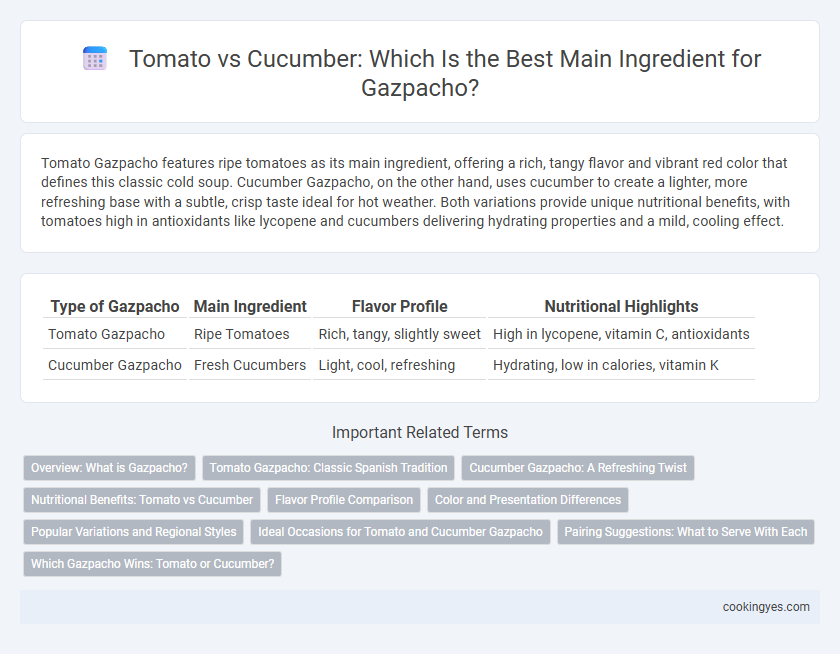 Tomato vs Cucumber: Which Is the Best Main Ingredient for Gazpacho?

Tomato Gazpacho features ripe tomatoes as its main ingredient, offering a rich, tangy flavor and vibrant red color that defines this classic cold soup. Cucumber Gazpacho, on the other hand, uses cucumber to create a lighter, more refreshing base with a subtle, crisp taste ideal for hot weather. Both variations provide unique nutritional benefits, with tomatoes high in antioxidants like lycopene and cucumbers delivering hydrating properties and a mild, cooling effect.

| Type of Gazpacho | Main Ingredient | Flavor Profile | Nutritional Highlights |
|---|---|---|---|
| Tomato Gazpacho | Ripe Tomatoes | Rich, tangy, slightly sweet | High in lycopene, vitamin C, antioxidants |
| Cucumber Gazpacho | Fresh Cucumbers | Light, cool, refreshing | Hydrating, low in calories, vitamin K |

Important Related Terms

Overview: What is Gazpacho?
Tomato Gazpacho: Classic Spanish Tradition
Cucumber Gazpacho: A Refreshing Twist
Nutritional Benefits: Tomato vs Cucumber
Flavor Profile Comparison
Color and Presentation Differences
Popular Variations and Regional Styles
Ideal Occasions for Tomato and Cucumber Gazpacho
Pairing Suggestions: What to Serve With Each
Which Gazpacho Wins: Tomato or Cucumber?

cookingyes.com