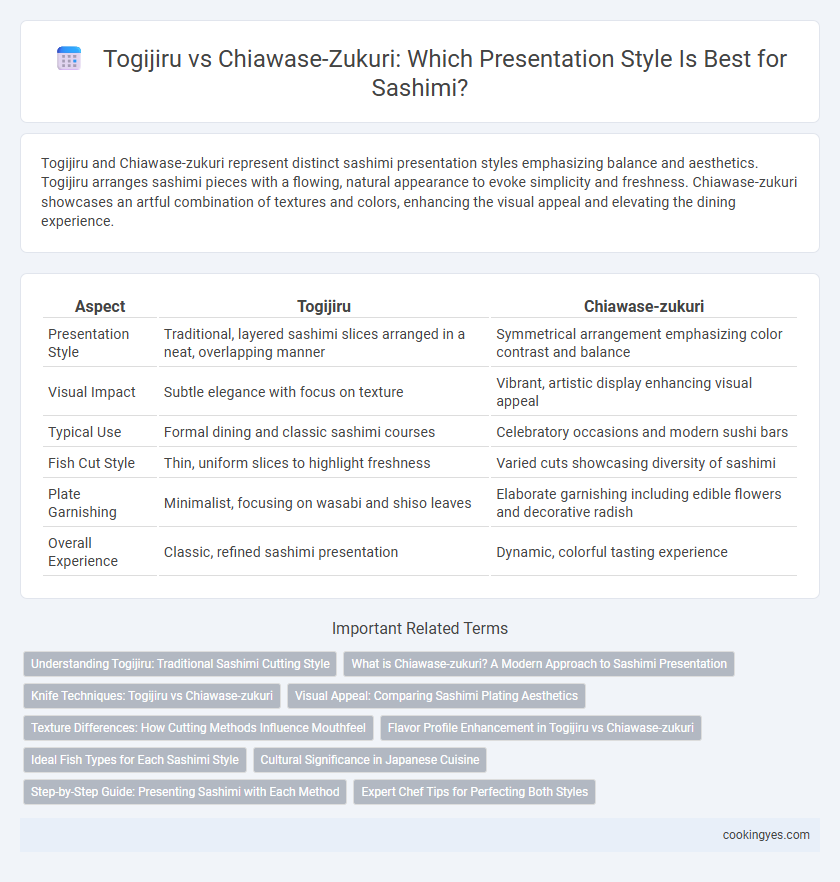 Togijiru vs Chiawase-Zukuri: Which Presentation Style Is Best for Sashimi?

Togijiru and Chiawase-zukuri represent distinct sashimi presentation styles emphasizing balance and aesthetics. Togijiru arranges sashimi pieces with a flowing, natural appearance to evoke simplicity and freshness. Chiawase-zukuri showcases an artful combination of textures and colors, enhancing the visual appeal and elevating the dining experience.

| Aspect | Togijiru | Chiawase-zukuri |
|---|---|---|
| Presentation Style | Traditional, layered sashimi slices arranged in a neat, overlapping manner | Symmetrical arrangement emphasizing color contrast and balance |
| Visual Impact | Subtle elegance with focus on texture | Vibrant, artistic display enhancing visual appeal |
| Typical Use | Formal dining and classic sashimi courses | Celebratory occasions and modern sushi bars |
| Fish Cut Style | Thin, uniform slices to highlight freshness | Varied cuts showcasing diversity of sashimi |
| Plate Garnishing | Minimalist, focusing on wasabi and shiso leaves | Elaborate garnishing including edible flowers and decorative radish |
| Overall Experience | Classic, refined sashimi presentation | Dynamic, colorful tasting experience |

Important Related Terms

Understanding Togijiru: Traditional Sashimi Cutting Style
What is Chiawase-zukuri? A Modern Approach to Sashimi Presentation
Knife Techniques: Togijiru vs Chiawase-zukuri
Visual Appeal: Comparing Sashimi Plating Aesthetics
Texture Differences: How Cutting Methods Influence Mouthfeel
Flavor Profile Enhancement in Togijiru vs Chiawase-zukuri
Ideal Fish Types for Each Sashimi Style
Cultural Significance in Japanese Cuisine
Step-by-Step Guide: Presenting Sashimi with Each Method
Expert Chef Tips for Perfecting Both Styles

cookingyes.com