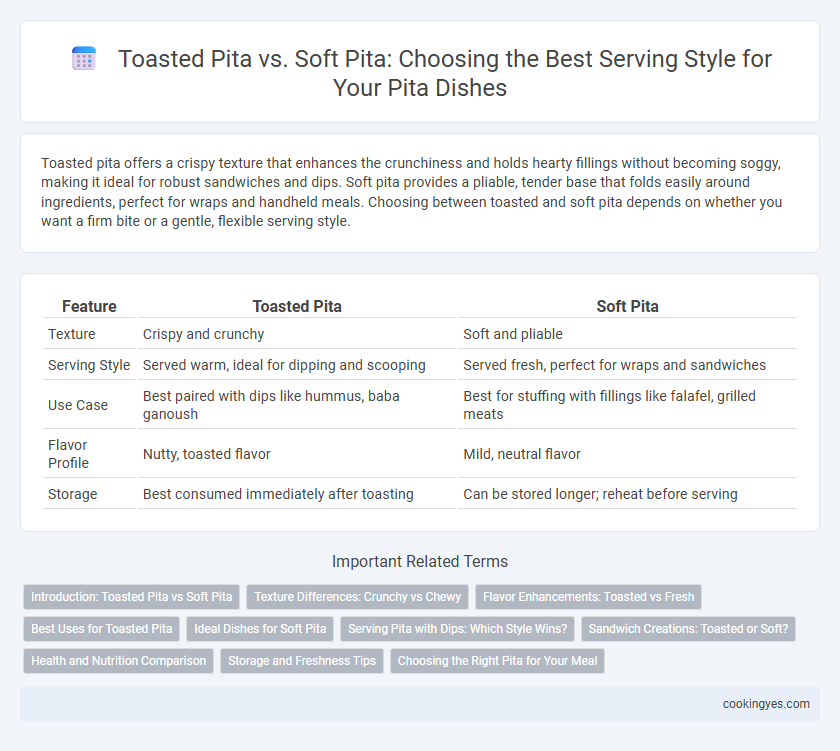 Toasted Pita vs. Soft Pita: Choosing the Best Serving Style for Your Pita Dishes

Toasted pita offers a crispy texture that enhances the crunchiness and holds hearty fillings without becoming soggy, making it ideal for robust sandwiches and dips. Soft pita provides a pliable, tender base that folds easily around ingredients, perfect for wraps and handheld meals. Choosing between toasted and soft pita depends on whether you want a firm bite or a gentle, flexible serving style.

| Feature | Toasted Pita | Soft Pita |
|---|---|---|
| Texture | Crispy and crunchy | Soft and pliable |
| Serving Style | Served warm, ideal for dipping and scooping | Served fresh, perfect for wraps and sandwiches |
| Use Case | Best paired with dips like hummus, baba ganoush | Best for stuffing with fillings like falafel, grilled meats |
| Flavor Profile | Nutty, toasted flavor | Mild, neutral flavor |
| Storage | Best consumed immediately after toasting | Can be stored longer; reheat before serving |

Important Related Terms

Introduction: Toasted Pita vs Soft Pita
Texture Differences: Crunchy vs Chewy
Flavor Enhancements: Toasted vs Fresh
Best Uses for Toasted Pita
Ideal Dishes for Soft Pita
Serving Pita with Dips: Which Style Wins?
Sandwich Creations: Toasted or Soft?
Health and Nutrition Comparison
Storage and Freshness Tips
Choosing the Right Pita for Your Meal

cookingyes.com