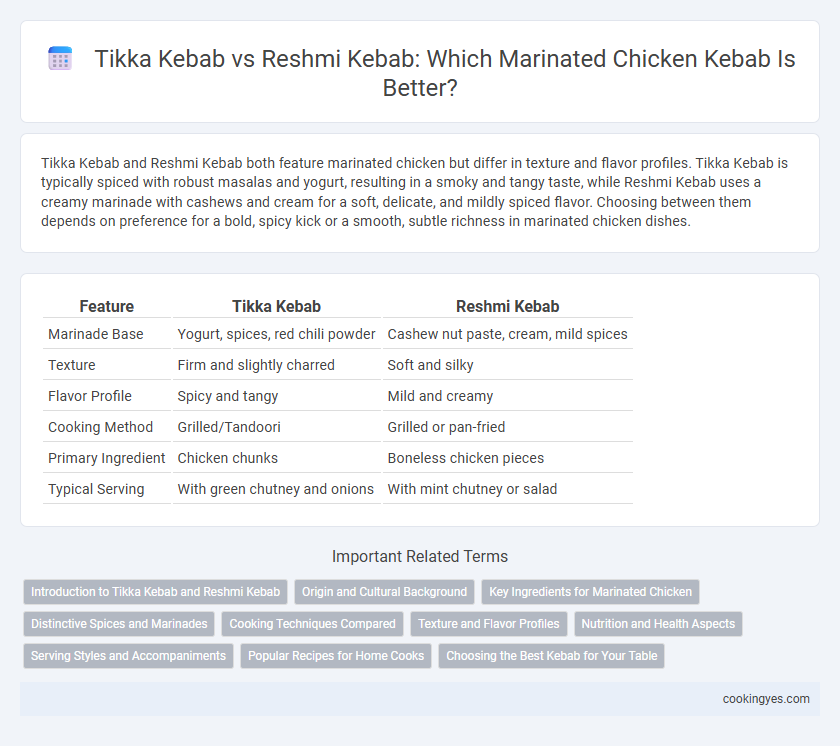 Tikka Kebab vs Reshmi Kebab: Which Marinated Chicken Kebab Is Better?

Tikka Kebab and Reshmi Kebab both feature marinated chicken but differ in texture and flavor profiles. Tikka Kebab is typically spiced with robust masalas and yogurt, resulting in a smoky and tangy taste, while Reshmi Kebab uses a creamy marinade with cashews and cream for a soft, delicate, and mildly spiced flavor. Choosing between them depends on preference for a bold, spicy kick or a smooth, subtle richness in marinated chicken dishes.

| Feature | Tikka Kebab | Reshmi Kebab |
|---|---|---|
| Marinade Base | Yogurt, spices, red chili powder | Cashew nut paste, cream, mild spices |
| Texture | Firm and slightly charred | Soft and silky |
| Flavor Profile | Spicy and tangy | Mild and creamy |
| Cooking Method | Grilled/Tandoori | Grilled or pan-fried |
| Primary Ingredient | Chicken chunks | Boneless chicken pieces |
| Typical Serving | With green chutney and onions | With mint chutney or salad |

Important Related Terms

Introduction to Tikka Kebab and Reshmi Kebab
Origin and Cultural Background
Key Ingredients for Marinated Chicken
Distinctive Spices and Marinades
Cooking Techniques Compared
Texture and Flavor Profiles
Nutrition and Health Aspects
Serving Styles and Accompaniments
Popular Recipes for Home Cooks
Choosing the Best Kebab for Your Table

cookingyes.com