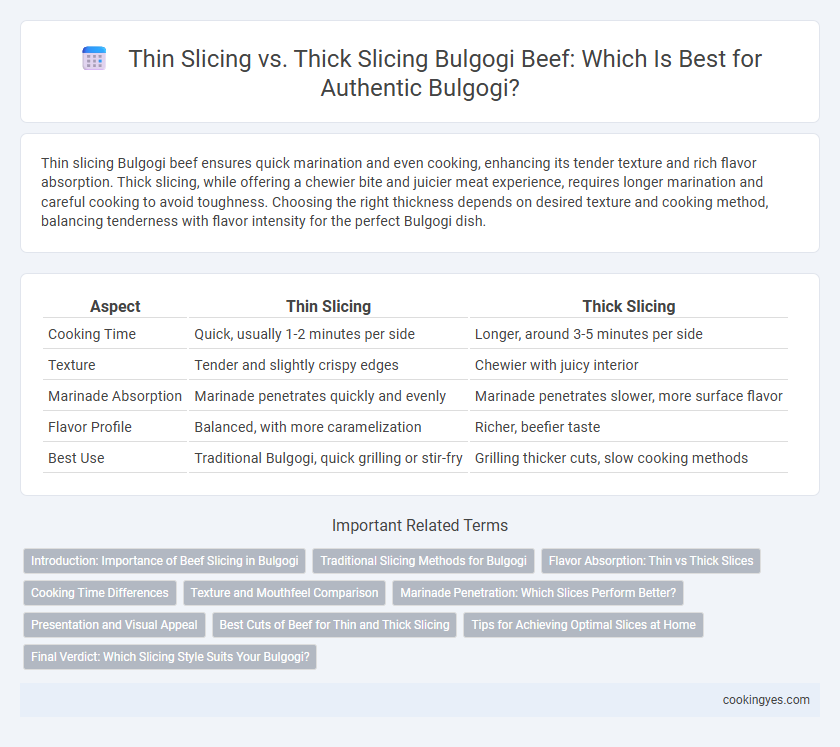 Thin Slicing vs. Thick Slicing Bulgogi Beef: Which Is Best for Authentic Bulgogi?

Thin slicing Bulgogi beef ensures quick marination and even cooking, enhancing its tender texture and rich flavor absorption. Thick slicing, while offering a chewier bite and juicier meat experience, requires longer marination and careful cooking to avoid toughness. Choosing the right thickness depends on desired texture and cooking method, balancing tenderness with flavor intensity for the perfect Bulgogi dish.

| Aspect | Thin Slicing | Thick Slicing |
|---|---|---|
| Cooking Time | Quick, usually 1-2 minutes per side | Longer, around 3-5 minutes per side |
| Texture | Tender and slightly crispy edges | Chewier with juicy interior |
| Marinade Absorption | Marinade penetrates quickly and evenly | Marinade penetrates slower, more surface flavor |
| Flavor Profile | Balanced, with more caramelization | Richer, beefier taste |
| Best Use | Traditional Bulgogi, quick grilling or stir-fry | Grilling thicker cuts, slow cooking methods |

Important Related Terms

Introduction: Importance of Beef Slicing in Bulgogi
Traditional Slicing Methods for Bulgogi
Flavor Absorption: Thin vs Thick Slices
Cooking Time Differences
Texture and Mouthfeel Comparison
Marinade Penetration: Which Slices Perform Better?
Presentation and Visual Appeal
Best Cuts of Beef for Thin and Thick Slicing
Tips for Achieving Optimal Slices at Home
Final Verdict: Which Slicing Style Suits Your Bulgogi?

cookingyes.com