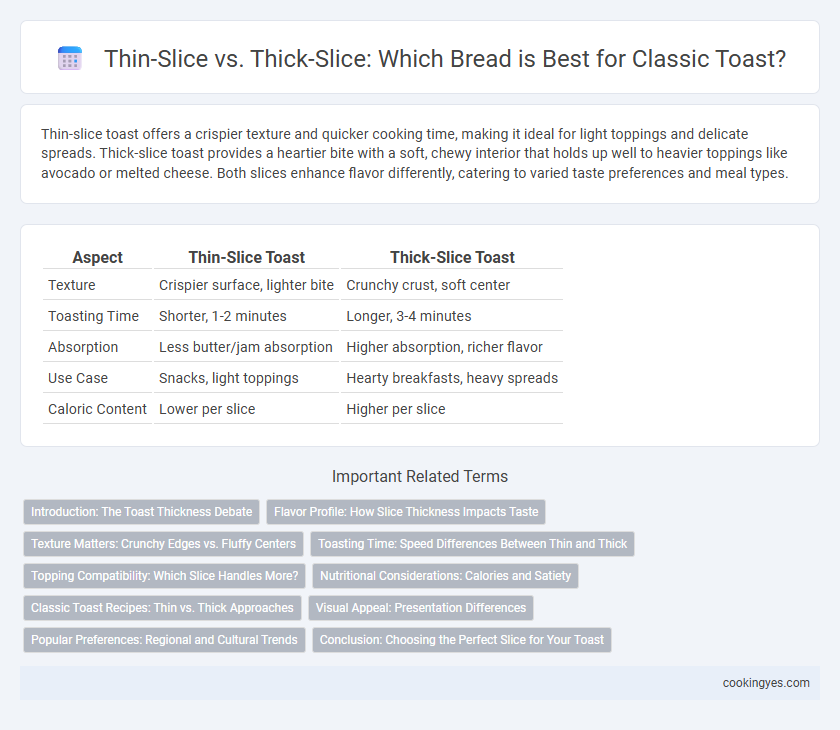 Thin-Slice vs. Thick-Slice: Which Bread is Best for Classic Toast?

Thin-slice toast offers a crispier texture and quicker cooking time, making it ideal for light toppings and delicate spreads. Thick-slice toast provides a heartier bite with a soft, chewy interior that holds up well to heavier toppings like avocado or melted cheese. Both slices enhance flavor differently, catering to varied taste preferences and meal types.

| Aspect | Thin-Slice Toast | Thick-Slice Toast |
|---|---|---|
| Texture | Crispier surface, lighter bite | Crunchy crust, soft center |
| Toasting Time | Shorter, 1-2 minutes | Longer, 3-4 minutes |
| Absorption | Less butter/jam absorption | Higher absorption, richer flavor |
| Use Case | Snacks, light toppings | Hearty breakfasts, heavy spreads |
| Caloric Content | Lower per slice | Higher per slice |

Important Related Terms

Introduction: The Toast Thickness Debate
Flavor Profile: How Slice Thickness Impacts Taste
Texture Matters: Crunchy Edges vs. Fluffy Centers
Toasting Time: Speed Differences Between Thin and Thick
Topping Compatibility: Which Slice Handles More?
Nutritional Considerations: Calories and Satiety
Classic Toast Recipes: Thin vs. Thick Approaches
Visual Appeal: Presentation Differences
Popular Preferences: Regional and Cultural Trends
Conclusion: Choosing the Perfect Slice for Your Toast

cookingyes.com