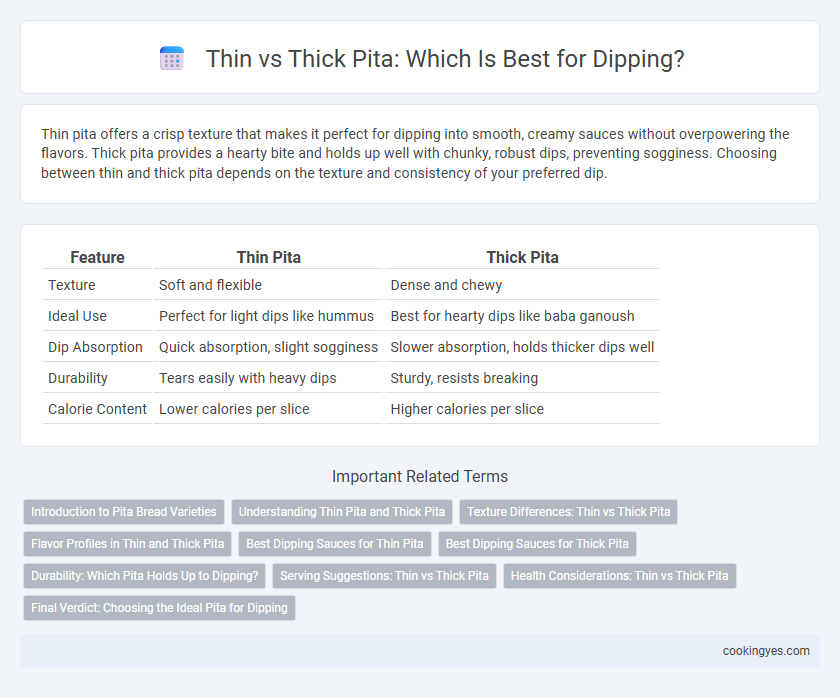 Thin vs Thick Pita: Which Is Best for Dipping?

Thin pita offers a crisp texture that makes it perfect for dipping into smooth, creamy sauces without overpowering the flavors. Thick pita provides a hearty bite and holds up well with chunky, robust dips, preventing sogginess. Choosing between thin and thick pita depends on the texture and consistency of your preferred dip.

| Feature | Thin Pita | Thick Pita |
|---|---|---|
| Texture | Soft and flexible | Dense and chewy |
| Ideal Use | Perfect for light dips like hummus | Best for hearty dips like baba ganoush |
| Dip Absorption | Quick absorption, slight sogginess | Slower absorption, holds thicker dips well |
| Durability | Tears easily with heavy dips | Sturdy, resists breaking |
| Calorie Content | Lower calories per slice | Higher calories per slice |

Important Related Terms

Introduction to Pita Bread Varieties
Understanding Thin Pita and Thick Pita
Texture Differences: Thin vs Thick Pita
Flavor Profiles in Thin and Thick Pita
Best Dipping Sauces for Thin Pita
Best Dipping Sauces for Thick Pita
Durability: Which Pita Holds Up to Dipping?
Serving Suggestions: Thin vs Thick Pita
Health Considerations: Thin vs Thick Pita
Final Verdict: Choosing the Ideal Pita for Dipping

cookingyes.com