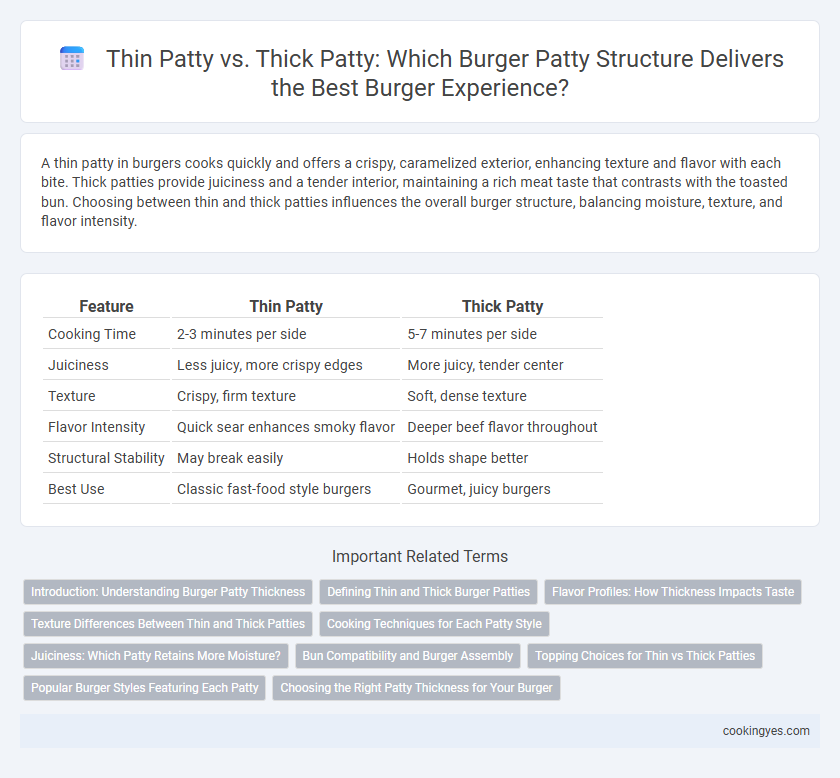 Thin Patty vs. Thick Patty: Which Burger Patty Structure Delivers the Best Burger Experience?

A thin patty in burgers cooks quickly and offers a crispy, caramelized exterior, enhancing texture and flavor with each bite. Thick patties provide juiciness and a tender interior, maintaining a rich meat taste that contrasts with the toasted bun. Choosing between thin and thick patties influences the overall burger structure, balancing moisture, texture, and flavor intensity.

| Feature | Thin Patty | Thick Patty |
|---|---|---|
| Cooking Time | 2-3 minutes per side | 5-7 minutes per side |
| Juiciness | Less juicy, more crispy edges | More juicy, tender center |
| Texture | Crispy, firm texture | Soft, dense texture |
| Flavor Intensity | Quick sear enhances smoky flavor | Deeper beef flavor throughout |
| Structural Stability | May break easily | Holds shape better |
| Best Use | Classic fast-food style burgers | Gourmet, juicy burgers |

Important Related Terms

Introduction: Understanding Burger Patty Thickness
Defining Thin and Thick Burger Patties
Flavor Profiles: How Thickness Impacts Taste
Texture Differences Between Thin and Thick Patties
Cooking Techniques for Each Patty Style
Juiciness: Which Patty Retains More Moisture?
Bun Compatibility and Burger Assembly
Topping Choices for Thin vs Thick Patties
Popular Burger Styles Featuring Each Patty
Choosing the Right Patty Thickness for Your Burger

cookingyes.com