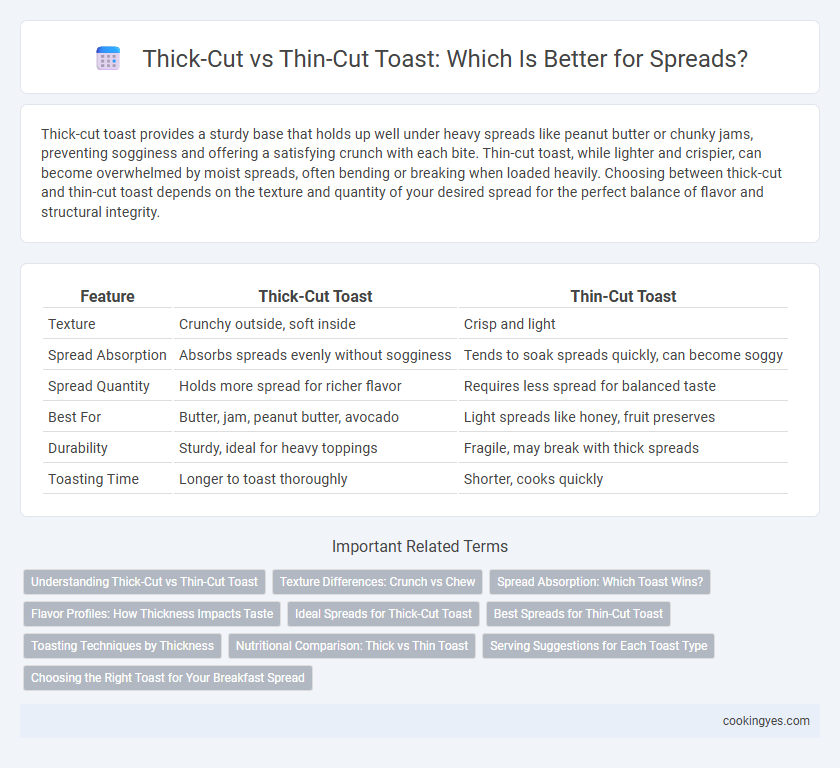 Thick-Cut vs Thin-Cut Toast: Which Is Better for Spreads?

Thick-cut toast provides a sturdy base that holds up well under heavy spreads like peanut butter or chunky jams, preventing sogginess and offering a satisfying crunch with each bite. Thin-cut toast, while lighter and crispier, can become overwhelmed by moist spreads, often bending or breaking when loaded heavily. Choosing between thick-cut and thin-cut toast depends on the texture and quantity of your desired spread for the perfect balance of flavor and structural integrity.

| Feature | Thick-Cut Toast | Thin-Cut Toast |
|---|---|---|
| Texture | Crunchy outside, soft inside | Crisp and light |
| Spread Absorption | Absorbs spreads evenly without sogginess | Tends to soak spreads quickly, can become soggy |
| Spread Quantity | Holds more spread for richer flavor | Requires less spread for balanced taste |
| Best For | Butter, jam, peanut butter, avocado | Light spreads like honey, fruit preserves |
| Durability | Sturdy, ideal for heavy toppings | Fragile, may break with thick spreads |
| Toasting Time | Longer to toast thoroughly | Shorter, cooks quickly |

Important Related Terms

Understanding Thick-Cut vs Thin-Cut Toast
Texture Differences: Crunch vs Chew
Spread Absorption: Which Toast Wins?
Flavor Profiles: How Thickness Impacts Taste
Ideal Spreads for Thick-Cut Toast
Best Spreads for Thin-Cut Toast
Toasting Techniques by Thickness
Nutritional Comparison: Thick vs Thin Toast
Serving Suggestions for Each Toast Type
Choosing the Right Toast for Your Breakfast Spread

cookingyes.com