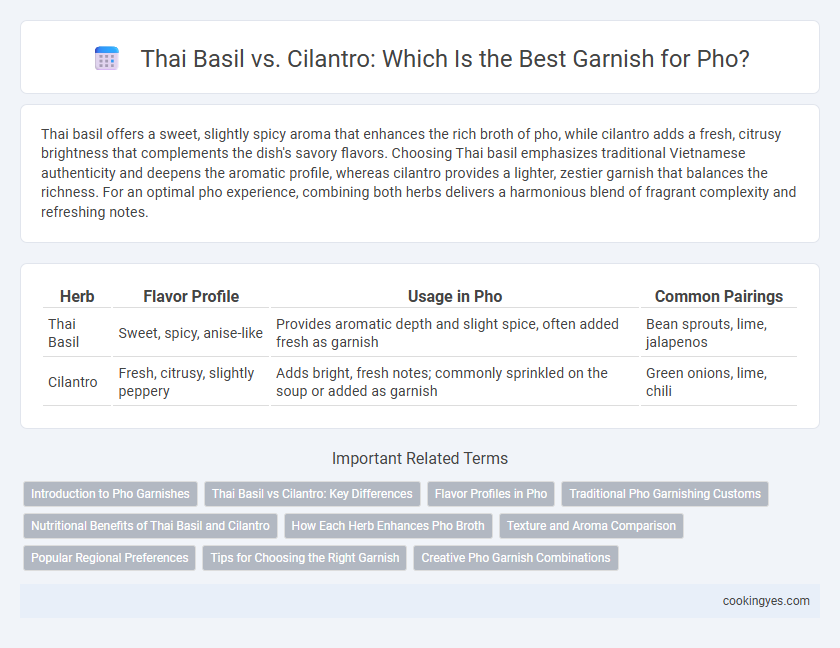 Thai Basil vs. Cilantro: Which Is the Best Garnish for Pho?

Thai basil offers a sweet, slightly spicy aroma that enhances the rich broth of pho, while cilantro adds a fresh, citrusy brightness that complements the dish's savory flavors. Choosing Thai basil emphasizes traditional Vietnamese authenticity and deepens the aromatic profile, whereas cilantro provides a lighter, zestier garnish that balances the richness. For an optimal pho experience, combining both herbs delivers a harmonious blend of fragrant complexity and refreshing notes.

| Herb | Flavor Profile | Usage in Pho | Common Pairings |
|---|---|---|---|
| Thai Basil | Sweet, spicy, anise-like | Provides aromatic depth and slight spice, often added fresh as garnish | Bean sprouts, lime, jalapenos |
| Cilantro | Fresh, citrusy, slightly peppery | Adds bright, fresh notes; commonly sprinkled on the soup or added as garnish | Green onions, lime, chili |

Important Related Terms

Introduction to Pho Garnishes
Thai Basil vs Cilantro: Key Differences
Flavor Profiles in Pho
Traditional Pho Garnishing Customs
Nutritional Benefits of Thai Basil and Cilantro
How Each Herb Enhances Pho Broth
Texture and Aroma Comparison
Popular Regional Preferences
Tips for Choosing the Right Garnish
Creative Pho Garnish Combinations

cookingyes.com