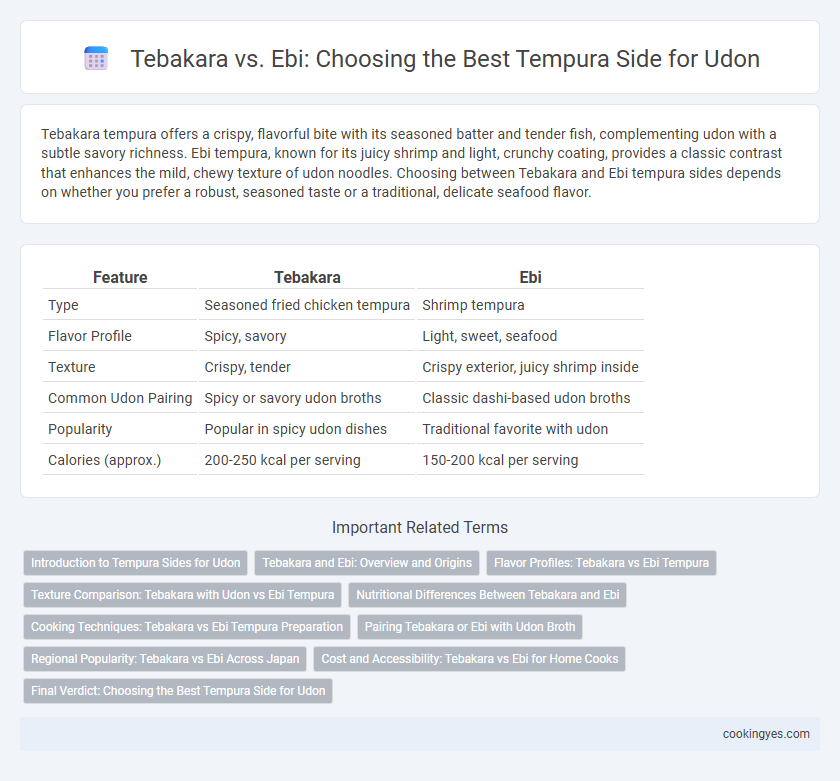 Tebakara vs. Ebi: Choosing the Best Tempura Side for Udon

Tebakara tempura offers a crispy, flavorful bite with its seasoned batter and tender fish, complementing udon with a subtle savory richness. Ebi tempura, known for its juicy shrimp and light, crunchy coating, provides a classic contrast that enhances the mild, chewy texture of udon noodles. Choosing between Tebakara and Ebi tempura sides depends on whether you prefer a robust, seasoned taste or a traditional, delicate seafood flavor.

| Feature | Tebakara | Ebi |
|---|---|---|
| Type | Seasoned fried chicken tempura | Shrimp tempura |
| Flavor Profile | Spicy, savory | Light, sweet, seafood |
| Texture | Crispy, tender | Crispy exterior, juicy shrimp inside |
| Common Udon Pairing | Spicy or savory udon broths | Classic dashi-based udon broths |
| Popularity | Popular in spicy udon dishes | Traditional favorite with udon |
| Calories (approx.) | 200-250 kcal per serving | 150-200 kcal per serving |

Important Related Terms

Introduction to Tempura Sides for Udon
Tebakara and Ebi: Overview and Origins
Flavor Profiles: Tebakara vs Ebi Tempura
Texture Comparison: Tebakara with Udon vs Ebi Tempura
Nutritional Differences Between Tebakara and Ebi
Cooking Techniques: Tebakara vs Ebi Tempura Preparation
Pairing Tebakara or Ebi with Udon Broth
Regional Popularity: Tebakara vs Ebi Across Japan
Cost and Accessibility: Tebakara vs Ebi for Home Cooks
Final Verdict: Choosing the Best Tempura Side for Udon

cookingyes.com