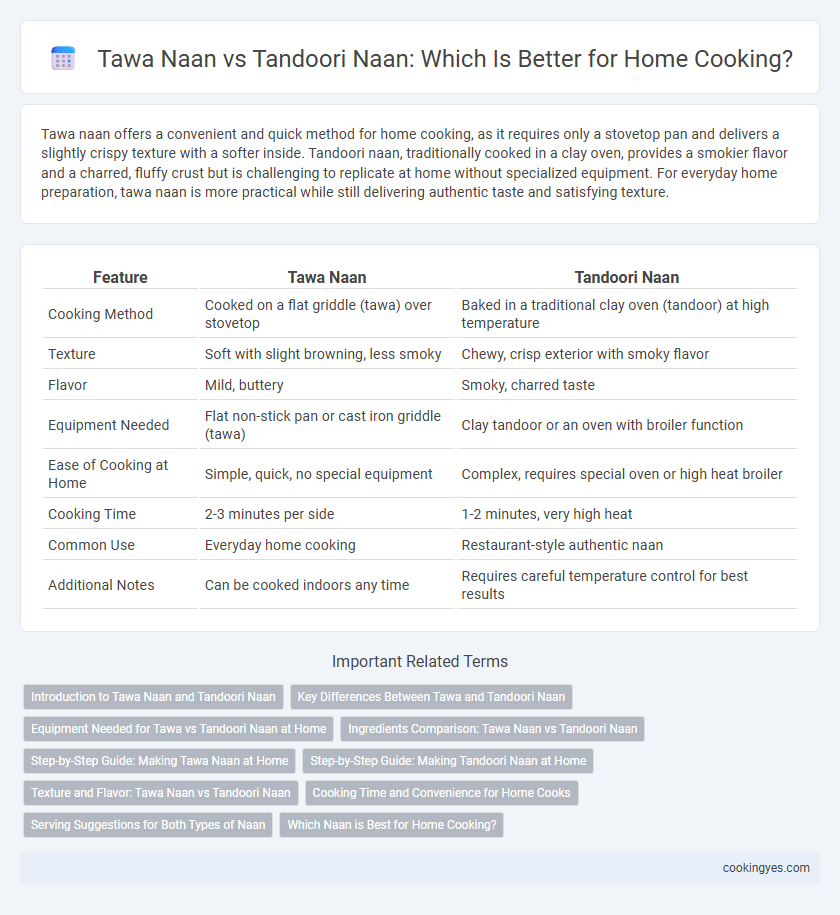 Tawa Naan vs Tandoori Naan: Which Is Better for Home Cooking?

Tawa naan offers a convenient and quick method for home cooking, as it requires only a stovetop pan and delivers a slightly crispy texture with a softer inside. Tandoori naan, traditionally cooked in a clay oven, provides a smokier flavor and a charred, fluffy crust but is challenging to replicate at home without specialized equipment. For everyday home preparation, tawa naan is more practical while still delivering authentic taste and satisfying texture.

| Feature | Tawa Naan | Tandoori Naan |
|---|---|---|
| Cooking Method | Cooked on a flat griddle (tawa) over stovetop | Baked in a traditional clay oven (tandoor) at high temperature |
| Texture | Soft with slight browning, less smoky | Chewy, crisp exterior with smoky flavor |
| Flavor | Mild, buttery | Smoky, charred taste |
| Equipment Needed | Flat non-stick pan or cast iron griddle (tawa) | Clay tandoor or an oven with broiler function |
| Ease of Cooking at Home | Simple, quick, no special equipment | Complex, requires special oven or high heat broiler |
| Cooking Time | 2-3 minutes per side | 1-2 minutes, very high heat |
| Common Use | Everyday home cooking | Restaurant-style authentic naan |
| Additional Notes | Can be cooked indoors any time | Requires careful temperature control for best results |

Important Related Terms

Introduction to Tawa Naan and Tandoori Naan
Key Differences Between Tawa and Tandoori Naan
Equipment Needed for Tawa vs Tandoori Naan at Home
Ingredients Comparison: Tawa Naan vs Tandoori Naan
Step-by-Step Guide: Making Tawa Naan at Home
Step-by-Step Guide: Making Tandoori Naan at Home
Texture and Flavor: Tawa Naan vs Tandoori Naan
Cooking Time and Convenience for Home Cooks
Serving Suggestions for Both Types of Naan
Which Naan is Best for Home Cooking?

cookingyes.com