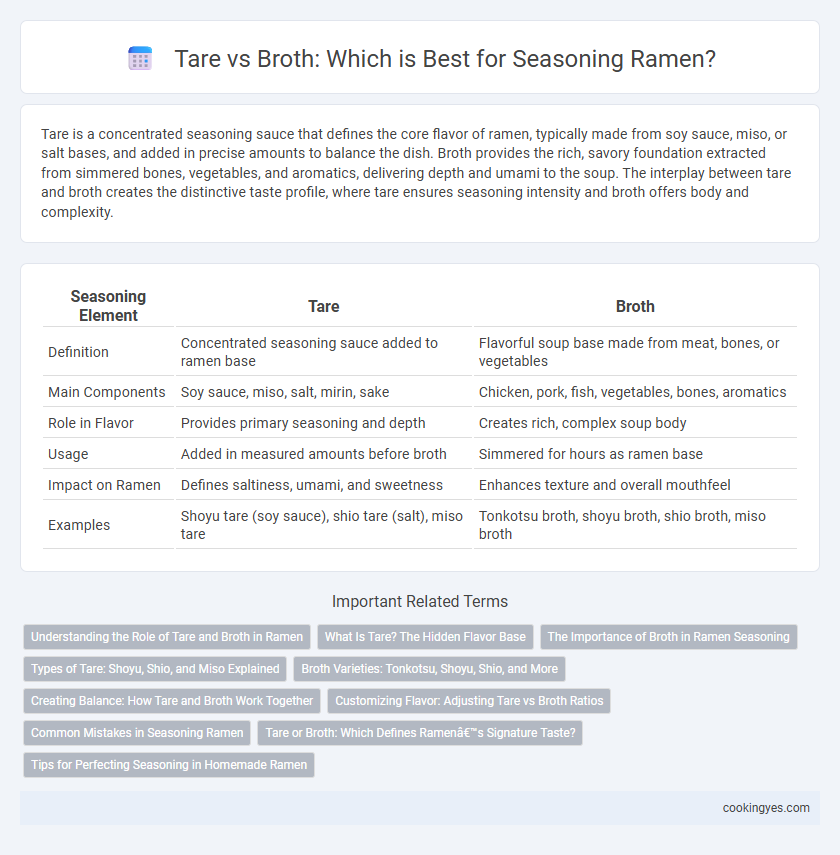 Tare vs Broth: Which is Best for Seasoning Ramen?

Tare is a concentrated seasoning sauce that defines the core flavor of ramen, typically made from soy sauce, miso, or salt bases, and added in precise amounts to balance the dish. Broth provides the rich, savory foundation extracted from simmered bones, vegetables, and aromatics, delivering depth and umami to the soup. The interplay between tare and broth creates the distinctive taste profile, where tare ensures seasoning intensity and broth offers body and complexity.

| Seasoning Element | Tare | Broth |
|---|---|---|
| Definition | Concentrated seasoning sauce added to ramen base | Flavorful soup base made from meat, bones, or vegetables |
| Main Components | Soy sauce, miso, salt, mirin, sake | Chicken, pork, fish, vegetables, bones, aromatics |
| Role in Flavor | Provides primary seasoning and depth | Creates rich, complex soup body |
| Usage | Added in measured amounts before broth | Simmered for hours as ramen base |
| Impact on Ramen | Defines saltiness, umami, and sweetness | Enhances texture and overall mouthfeel |
| Examples | Shoyu tare (soy sauce), shio tare (salt), miso tare | Tonkotsu broth, shoyu broth, shio broth, miso broth |

Important Related Terms

Understanding the Role of Tare and Broth in Ramen
What Is Tare? The Hidden Flavor Base
The Importance of Broth in Ramen Seasoning
Types of Tare: Shoyu, Shio, and Miso Explained
Broth Varieties: Tonkotsu, Shoyu, Shio, and More
Creating Balance: How Tare and Broth Work Together
Customizing Flavor: Adjusting Tare vs Broth Ratios
Common Mistakes in Seasoning Ramen
Tare or Broth: Which Defines Ramenâ€™s Signature Taste?
Tips for Perfecting Seasoning in Homemade Ramen

cookingyes.com