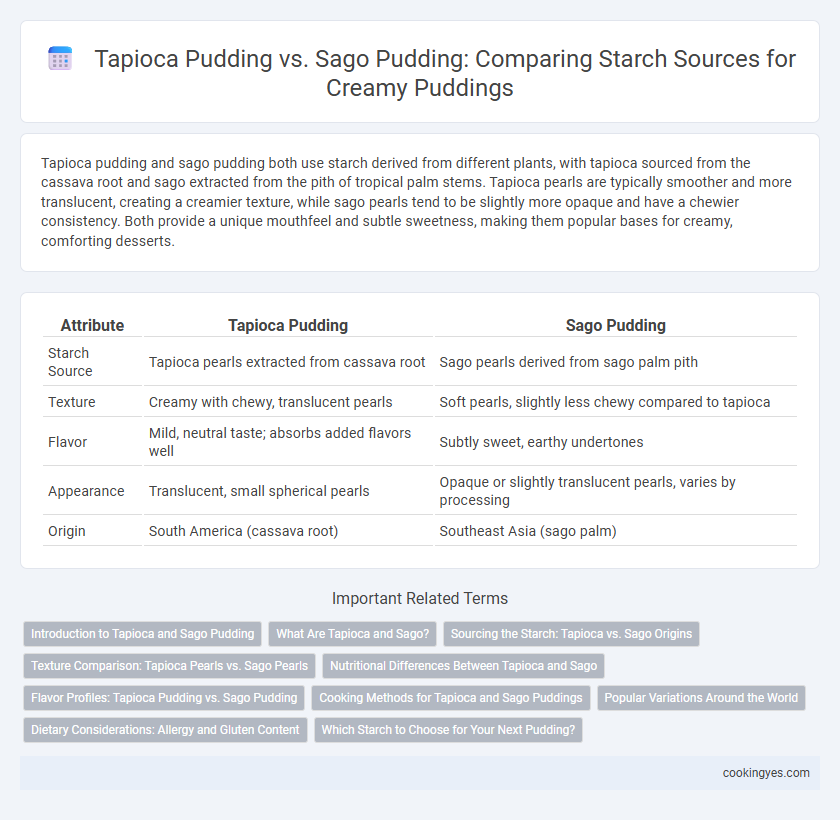 Tapioca Pudding vs. Sago Pudding: Comparing Starch Sources for Creamy Puddings

Tapioca pudding and sago pudding both use starch derived from different plants, with tapioca sourced from the cassava root and sago extracted from the pith of tropical palm stems. Tapioca pearls are typically smoother and more translucent, creating a creamier texture, while sago pearls tend to be slightly more opaque and have a chewier consistency. Both provide a unique mouthfeel and subtle sweetness, making them popular bases for creamy, comforting desserts.

| Attribute | Tapioca Pudding | Sago Pudding |
|---|---|---|
| Starch Source | Tapioca pearls extracted from cassava root | Sago pearls derived from sago palm pith |
| Texture | Creamy with chewy, translucent pearls | Soft pearls, slightly less chewy compared to tapioca |
| Flavor | Mild, neutral taste; absorbs added flavors well | Subtly sweet, earthy undertones |
| Appearance | Translucent, small spherical pearls | Opaque or slightly translucent pearls, varies by processing |
| Origin | South America (cassava root) | Southeast Asia (sago palm) |

Important Related Terms

Introduction to Tapioca and Sago Pudding
What Are Tapioca and Sago?
Sourcing the Starch: Tapioca vs. Sago Origins
Texture Comparison: Tapioca Pearls vs. Sago Pearls
Nutritional Differences Between Tapioca and Sago
Flavor Profiles: Tapioca Pudding vs. Sago Pudding
Cooking Methods for Tapioca and Sago Puddings
Popular Variations Around the World
Dietary Considerations: Allergy and Gluten Content
Which Starch to Choose for Your Next Pudding?

cookingyes.com