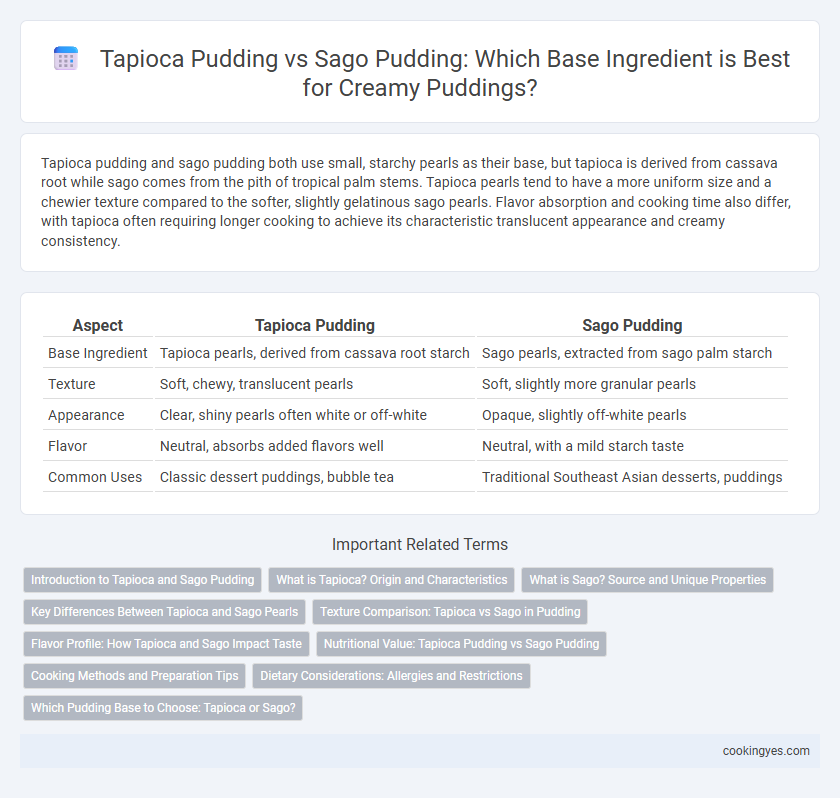 Tapioca Pudding vs Sago Pudding: Which Base Ingredient is Best for Creamy Puddings?

Tapioca pudding and sago pudding both use small, starchy pearls as their base, but tapioca is derived from cassava root while sago comes from the pith of tropical palm stems. Tapioca pearls tend to have a more uniform size and a chewier texture compared to the softer, slightly gelatinous sago pearls. Flavor absorption and cooking time also differ, with tapioca often requiring longer cooking to achieve its characteristic translucent appearance and creamy consistency.

| Aspect | Tapioca Pudding | Sago Pudding |
|---|---|---|
| Base Ingredient | Tapioca pearls, derived from cassava root starch | Sago pearls, extracted from sago palm starch |
| Texture | Soft, chewy, translucent pearls | Soft, slightly more granular pearls |
| Appearance | Clear, shiny pearls often white or off-white | Opaque, slightly off-white pearls |
| Flavor | Neutral, absorbs added flavors well | Neutral, with a mild starch taste |
| Common Uses | Classic dessert puddings, bubble tea | Traditional Southeast Asian desserts, puddings |

Important Related Terms

Introduction to Tapioca and Sago Pudding
What is Tapioca? Origin and Characteristics
What is Sago? Source and Unique Properties
Key Differences Between Tapioca and Sago Pearls
Texture Comparison: Tapioca vs Sago in Pudding
Flavor Profile: How Tapioca and Sago Impact Taste
Nutritional Value: Tapioca Pudding vs Sago Pudding
Cooking Methods and Preparation Tips
Dietary Considerations: Allergies and Restrictions
Which Pudding Base to Choose: Tapioca or Sago?

cookingyes.com