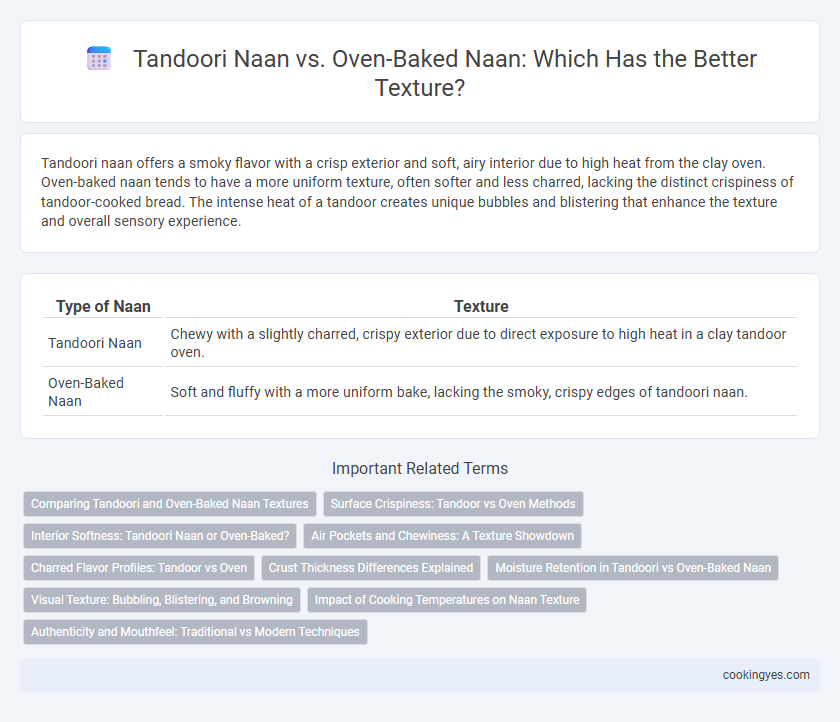 Tandoori Naan vs. Oven-Baked Naan: Which Has the Better Texture?

Tandoori naan offers a smoky flavor with a crisp exterior and soft, airy interior due to high heat from the clay oven. Oven-baked naan tends to have a more uniform texture, often softer and less charred, lacking the distinct crispiness of tandoor-cooked bread. The intense heat of a tandoor creates unique bubbles and blistering that enhance the texture and overall sensory experience.

| Type of Naan | Texture |
|---|---|
| Tandoori Naan | Chewy with a slightly charred, crispy exterior due to direct exposure to high heat in a clay tandoor oven. |
| Oven-Baked Naan | Soft and fluffy with a more uniform bake, lacking the smoky, crispy edges of tandoori naan. |

Important Related Terms

Comparing Tandoori and Oven-Baked Naan Textures
Surface Crispiness: Tandoor vs Oven Methods
Interior Softness: Tandoori Naan or Oven-Baked?
Air Pockets and Chewiness: A Texture Showdown
Charred Flavor Profiles: Tandoor vs Oven
Crust Thickness Differences Explained
Moisture Retention in Tandoori vs Oven-Baked Naan
Visual Texture: Bubbling, Blistering, and Browning
Impact of Cooking Temperatures on Naan Texture
Authenticity and Mouthfeel: Traditional vs Modern Techniques

cookingyes.com