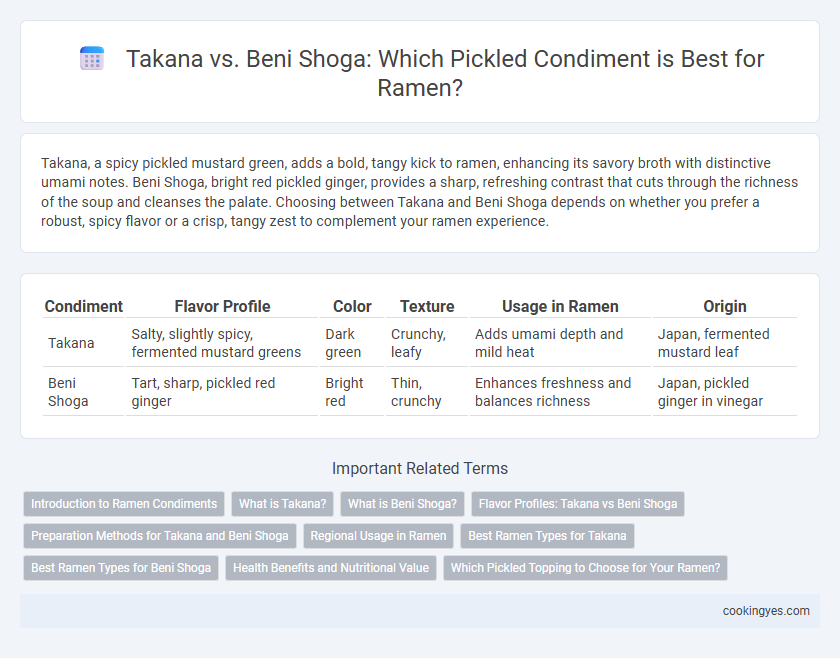 Takana vs. Beni Shoga: Which Pickled Condiment is Best for Ramen?

Takana, a spicy pickled mustard green, adds a bold, tangy kick to ramen, enhancing its savory broth with distinctive umami notes. Beni Shoga, bright red pickled ginger, provides a sharp, refreshing contrast that cuts through the richness of the soup and cleanses the palate. Choosing between Takana and Beni Shoga depends on whether you prefer a robust, spicy flavor or a crisp, tangy zest to complement your ramen experience.

| Condiment | Flavor Profile | Color | Texture | Usage in Ramen | Origin |
|---|---|---|---|---|---|
| Takana | Salty, slightly spicy, fermented mustard greens | Dark green | Crunchy, leafy | Adds umami depth and mild heat | Japan, fermented mustard leaf |
| Beni Shoga | Tart, sharp, pickled red ginger | Bright red | Thin, crunchy | Enhances freshness and balances richness | Japan, pickled ginger in vinegar |

Important Related Terms

Introduction to Ramen Condiments
What is Takana?
What is Beni Shoga?
Flavor Profiles: Takana vs Beni Shoga
Preparation Methods for Takana and Beni Shoga
Regional Usage in Ramen
Best Ramen Types for Takana
Best Ramen Types for Beni Shoga
Health Benefits and Nutritional Value
Which Pickled Topping to Choose for Your Ramen?

cookingyes.com