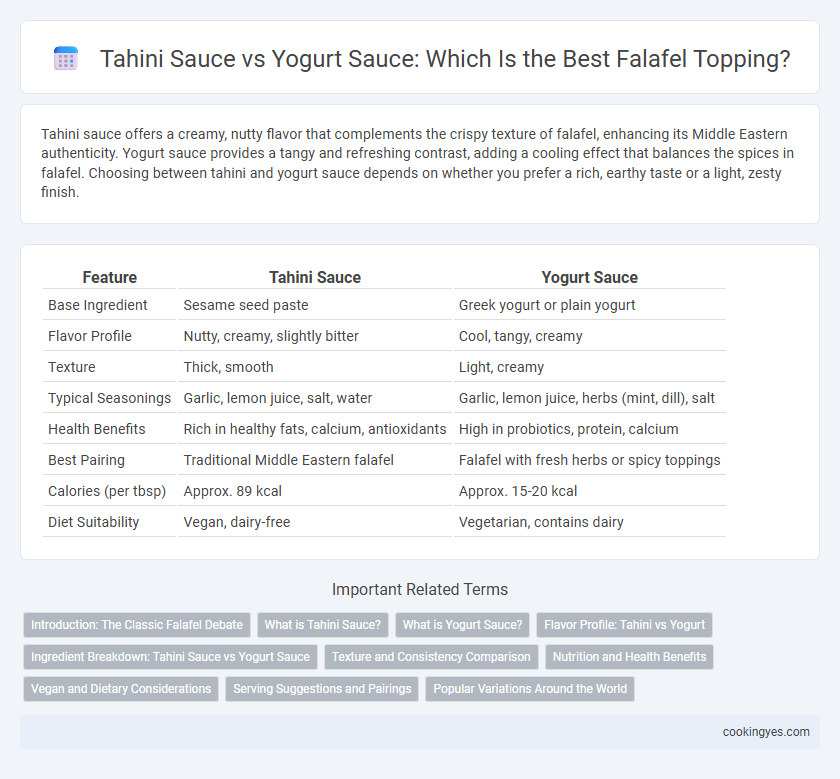 Tahini Sauce vs Yogurt Sauce: Which Is the Best Falafel Topping?

Tahini sauce offers a creamy, nutty flavor that complements the crispy texture of falafel, enhancing its Middle Eastern authenticity. Yogurt sauce provides a tangy and refreshing contrast, adding a cooling effect that balances the spices in falafel. Choosing between tahini and yogurt sauce depends on whether you prefer a rich, earthy taste or a light, zesty finish.

| Feature | Tahini Sauce | Yogurt Sauce |
|---|---|---|
| Base Ingredient | Sesame seed paste | Greek yogurt or plain yogurt |
| Flavor Profile | Nutty, creamy, slightly bitter | Cool, tangy, creamy |
| Texture | Thick, smooth | Light, creamy |
| Typical Seasonings | Garlic, lemon juice, salt, water | Garlic, lemon juice, herbs (mint, dill), salt |
| Health Benefits | Rich in healthy fats, calcium, antioxidants | High in probiotics, protein, calcium |
| Best Pairing | Traditional Middle Eastern falafel | Falafel with fresh herbs or spicy toppings |
| Calories (per tbsp) | Approx. 89 kcal | Approx. 15-20 kcal |
| Diet Suitability | Vegan, dairy-free | Vegetarian, contains dairy |

Important Related Terms

Introduction: The Classic Falafel Debate
What is Tahini Sauce?
What is Yogurt Sauce?
Flavor Profile: Tahini vs Yogurt
Ingredient Breakdown: Tahini Sauce vs Yogurt Sauce
Texture and Consistency Comparison
Nutrition and Health Benefits
Vegan and Dietary Considerations
Serving Suggestions and Pairings
Popular Variations Around the World

cookingyes.com