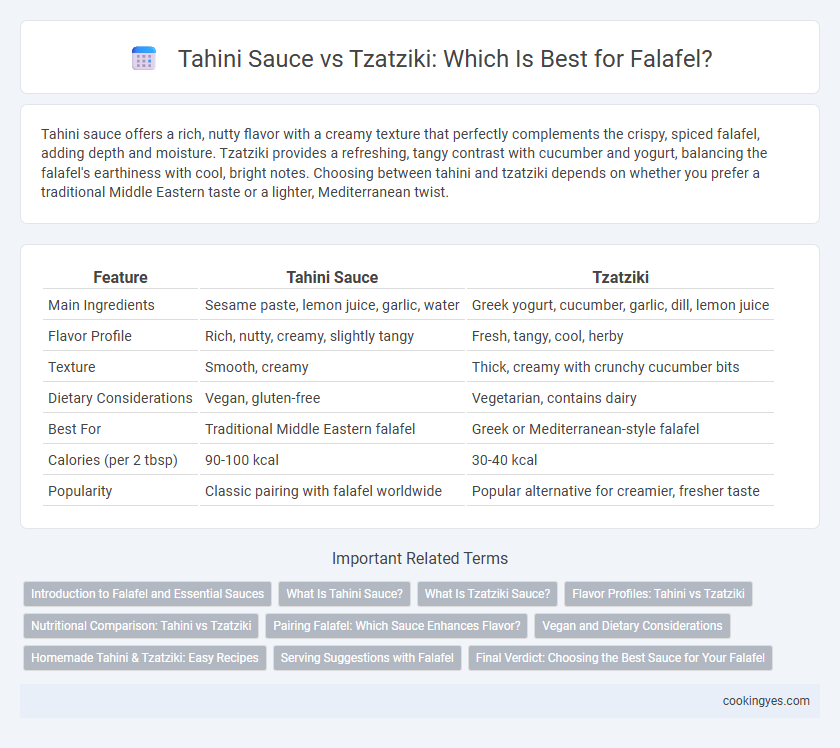 Tahini Sauce vs Tzatziki: Which Is Best for Falafel?

Tahini sauce offers a rich, nutty flavor with a creamy texture that perfectly complements the crispy, spiced falafel, adding depth and moisture. Tzatziki provides a refreshing, tangy contrast with cucumber and yogurt, balancing the falafel's earthiness with cool, bright notes. Choosing between tahini and tzatziki depends on whether you prefer a traditional Middle Eastern taste or a lighter, Mediterranean twist.

| Feature | Tahini Sauce | Tzatziki |
|---|---|---|
| Main Ingredients | Sesame paste, lemon juice, garlic, water | Greek yogurt, cucumber, garlic, dill, lemon juice |
| Flavor Profile | Rich, nutty, creamy, slightly tangy | Fresh, tangy, cool, herby |
| Texture | Smooth, creamy | Thick, creamy with crunchy cucumber bits |
| Dietary Considerations | Vegan, gluten-free | Vegetarian, contains dairy |
| Best For | Traditional Middle Eastern falafel | Greek or Mediterranean-style falafel |
| Calories (per 2 tbsp) | 90-100 kcal | 30-40 kcal |
| Popularity | Classic pairing with falafel worldwide | Popular alternative for creamier, fresher taste |

Important Related Terms

Introduction to Falafel and Essential Sauces
What Is Tahini Sauce?
What Is Tzatziki Sauce?
Flavor Profiles: Tahini vs Tzatziki
Nutritional Comparison: Tahini vs Tzatziki
Pairing Falafel: Which Sauce Enhances Flavor?
Vegan and Dietary Considerations
Homemade Tahini & Tzatziki: Easy Recipes
Serving Suggestions with Falafel
Final Verdict: Choosing the Best Sauce for Your Falafel

cookingyes.com