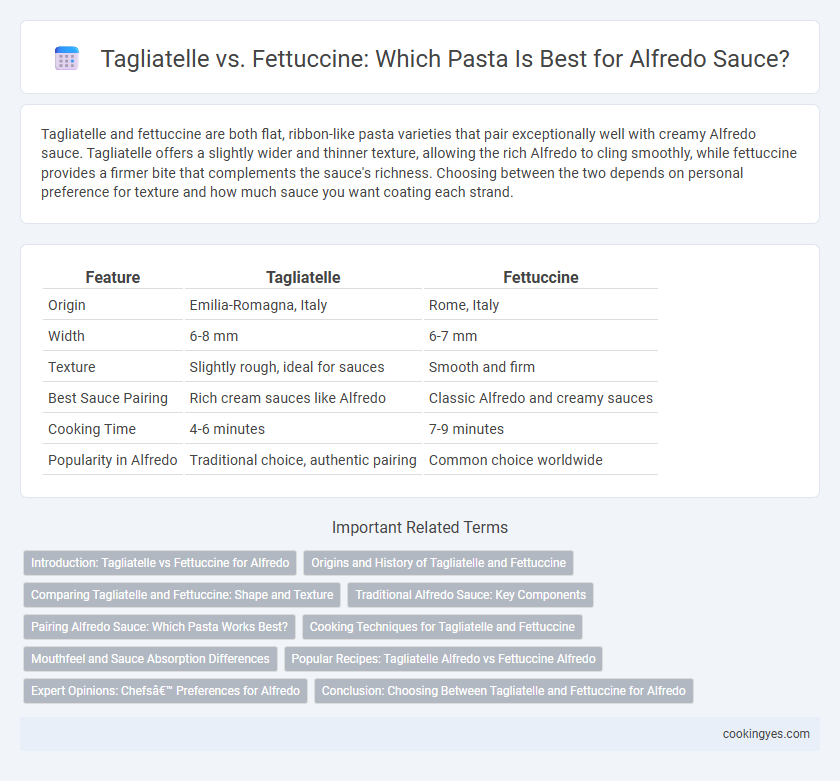 Tagliatelle vs. Fettuccine: Which Pasta Is Best for Alfredo Sauce?

Tagliatelle and fettuccine are both flat, ribbon-like pasta varieties that pair exceptionally well with creamy Alfredo sauce. Tagliatelle offers a slightly wider and thinner texture, allowing the rich Alfredo to cling smoothly, while fettuccine provides a firmer bite that complements the sauce's richness. Choosing between the two depends on personal preference for texture and how much sauce you want coating each strand.

| Feature | Tagliatelle | Fettuccine |
|---|---|---|
| Origin | Emilia-Romagna, Italy | Rome, Italy |
| Width | 6-8 mm | 6-7 mm |
| Texture | Slightly rough, ideal for sauces | Smooth and firm |
| Best Sauce Pairing | Rich cream sauces like Alfredo | Classic Alfredo and creamy sauces |
| Cooking Time | 4-6 minutes | 7-9 minutes |
| Popularity in Alfredo | Traditional choice, authentic pairing | Common choice worldwide |

Important Related Terms

Introduction: Tagliatelle vs Fettuccine for Alfredo

Origins and History of Tagliatelle and Fettuccine

Comparing Tagliatelle and Fettuccine: Shape and Texture

Traditional Alfredo Sauce: Key Components

Pairing Alfredo Sauce: Which Pasta Works Best?

Cooking Techniques for Tagliatelle and Fettuccine

Mouthfeel and Sauce Absorption Differences

Popular Recipes: Tagliatelle Alfredo vs Fettuccine Alfredo

Expert Opinions: Chefsâ€™ Preferences for Alfredo

Conclusion: Choosing Between Tagliatelle and Fettuccine for Alfredo

cookingyes.com