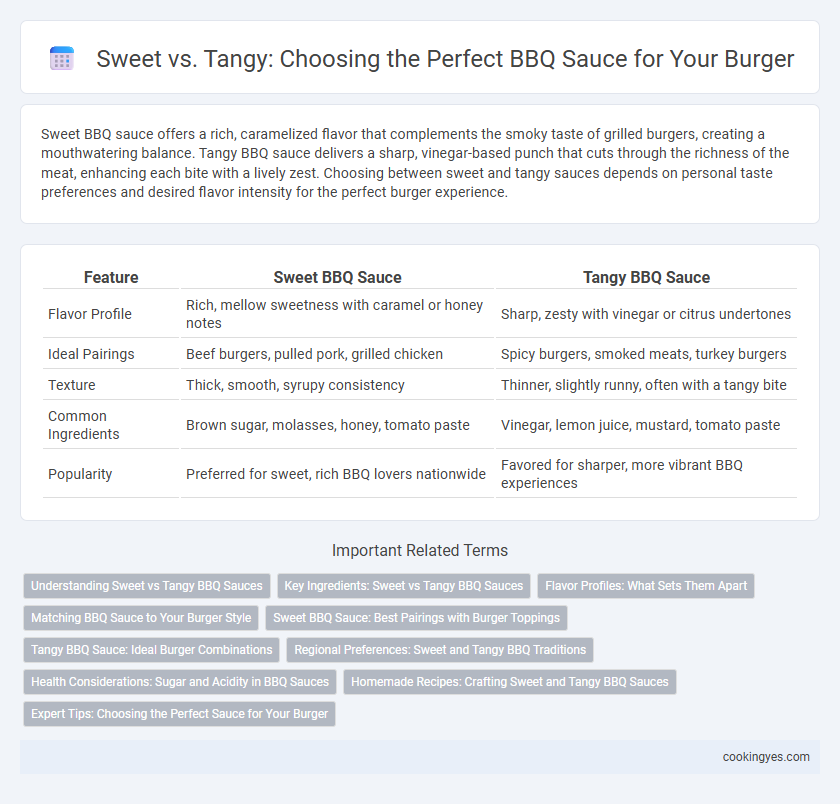 Sweet vs. Tangy: Choosing the Perfect BBQ Sauce for Your Burger

Sweet BBQ sauce offers a rich, caramelized flavor that complements the smoky taste of grilled burgers, creating a mouthwatering balance. Tangy BBQ sauce delivers a sharp, vinegar-based punch that cuts through the richness of the meat, enhancing each bite with a lively zest. Choosing between sweet and tangy sauces depends on personal taste preferences and desired flavor intensity for the perfect burger experience.

| Feature | Sweet BBQ Sauce | Tangy BBQ Sauce |
|---|---|---|
| Flavor Profile | Rich, mellow sweetness with caramel or honey notes | Sharp, zesty with vinegar or citrus undertones |
| Ideal Pairings | Beef burgers, pulled pork, grilled chicken | Spicy burgers, smoked meats, turkey burgers |
| Texture | Thick, smooth, syrupy consistency | Thinner, slightly runny, often with a tangy bite |
| Common Ingredients | Brown sugar, molasses, honey, tomato paste | Vinegar, lemon juice, mustard, tomato paste |
| Popularity | Preferred for sweet, rich BBQ lovers nationwide | Favored for sharper, more vibrant BBQ experiences |

Important Related Terms

Understanding Sweet vs Tangy BBQ Sauces
Key Ingredients: Sweet vs Tangy BBQ Sauces
Flavor Profiles: What Sets Them Apart
Matching BBQ Sauce to Your Burger Style
Sweet BBQ Sauce: Best Pairings with Burger Toppings
Tangy BBQ Sauce: Ideal Burger Combinations
Regional Preferences: Sweet and Tangy BBQ Traditions
Health Considerations: Sugar and Acidity in BBQ Sauces
Homemade Recipes: Crafting Sweet and Tangy BBQ Sauces
Expert Tips: Choosing the Perfect Sauce for Your Burger

cookingyes.com