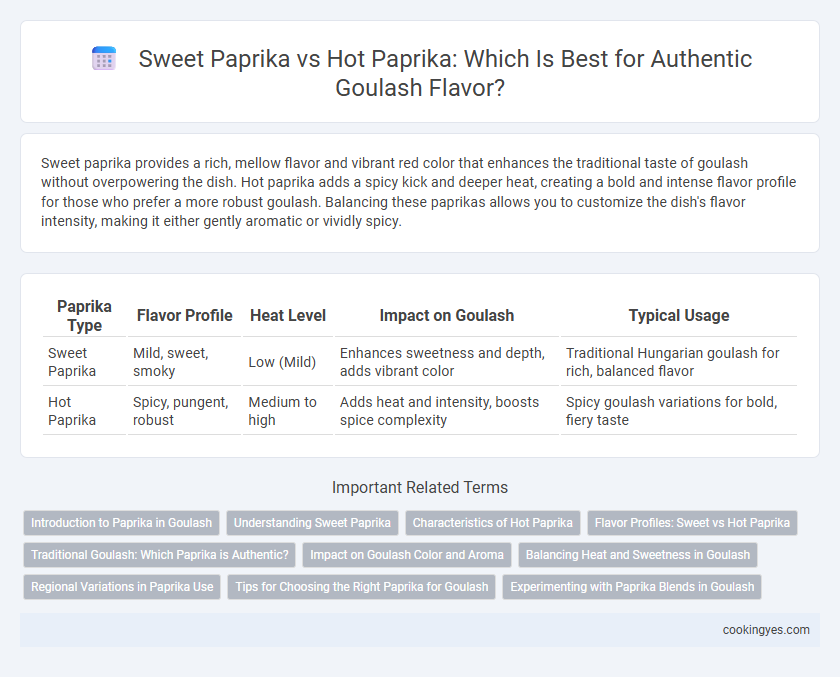 Sweet Paprika vs Hot Paprika: Which Is Best for Authentic Goulash Flavor?

Sweet paprika provides a rich, mellow flavor and vibrant red color that enhances the traditional taste of goulash without overpowering the dish. Hot paprika adds a spicy kick and deeper heat, creating a bold and intense flavor profile for those who prefer a more robust goulash. Balancing these paprikas allows you to customize the dish's flavor intensity, making it either gently aromatic or vividly spicy.

| Paprika Type | Flavor Profile | Heat Level | Impact on Goulash | Typical Usage |
|---|---|---|---|---|
| Sweet Paprika | Mild, sweet, smoky | Low (Mild) | Enhances sweetness and depth, adds vibrant color | Traditional Hungarian goulash for rich, balanced flavor |
| Hot Paprika | Spicy, pungent, robust | Medium to high | Adds heat and intensity, boosts spice complexity | Spicy goulash variations for bold, fiery taste |

Important Related Terms

Introduction to Paprika in Goulash
Understanding Sweet Paprika
Characteristics of Hot Paprika
Flavor Profiles: Sweet vs Hot Paprika
Traditional Goulash: Which Paprika is Authentic?
Impact on Goulash Color and Aroma
Balancing Heat and Sweetness in Goulash
Regional Variations in Paprika Use
Tips for Choosing the Right Paprika for Goulash
Experimenting with Paprika Blends in Goulash

cookingyes.com